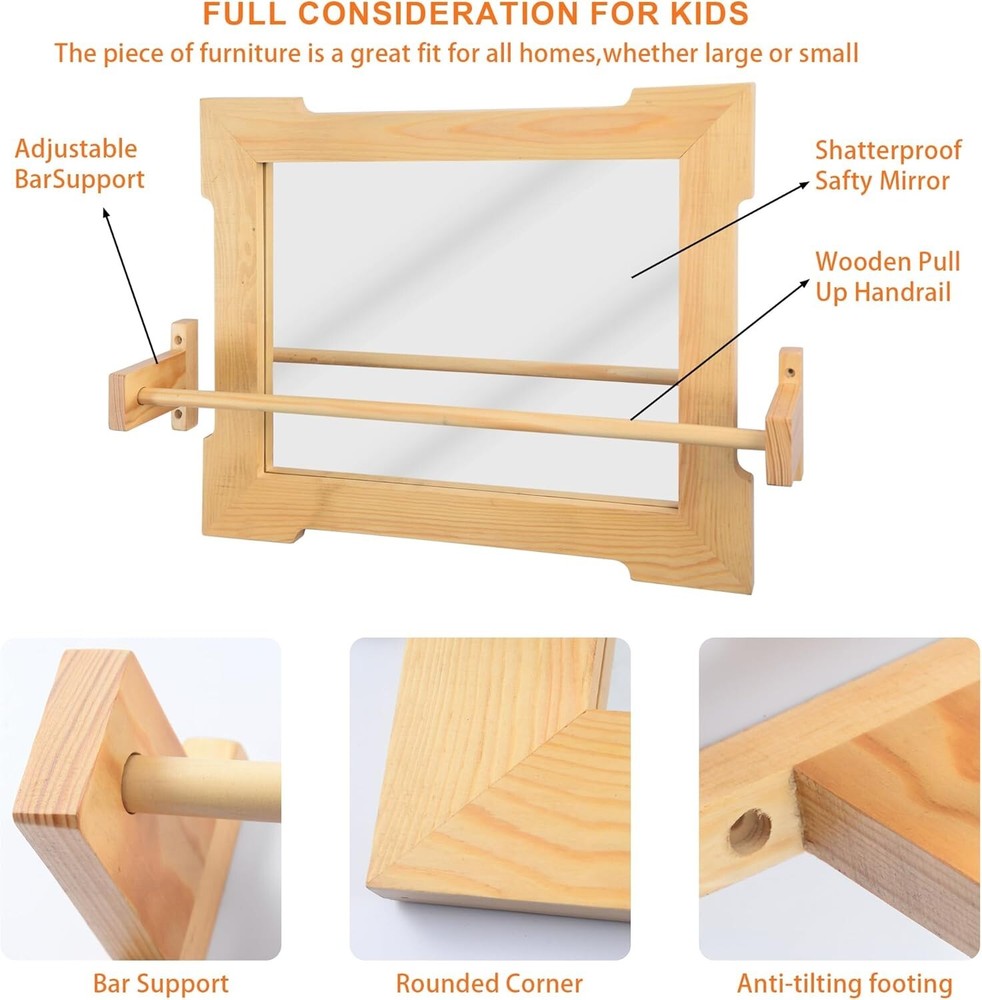 FULL CONSIDERATION FOR KIDS

The piece of furniture is a great fit for all homes,whether large or small

Adjustable BarSupport

Shatterproof Safty Mirror

Wooden Pull Up Handrail

Bar Support

Rounded Corner

Anti-tilting footing