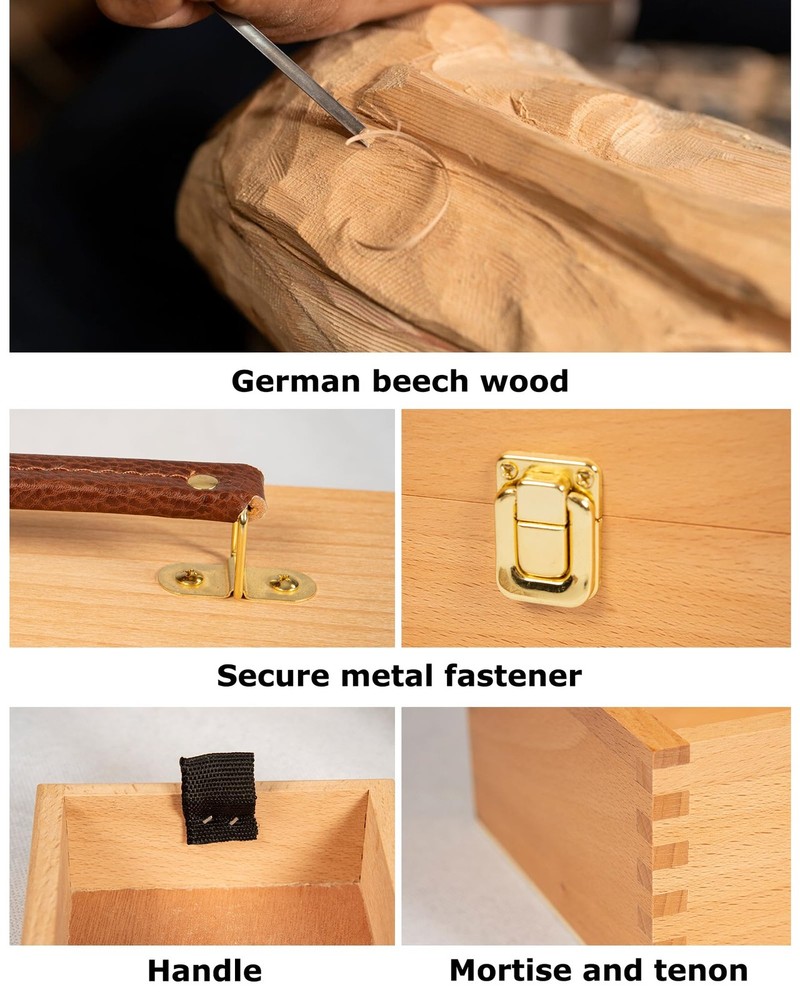 German beech wood

Secure metal fastener

Handle

Mortise and tenon