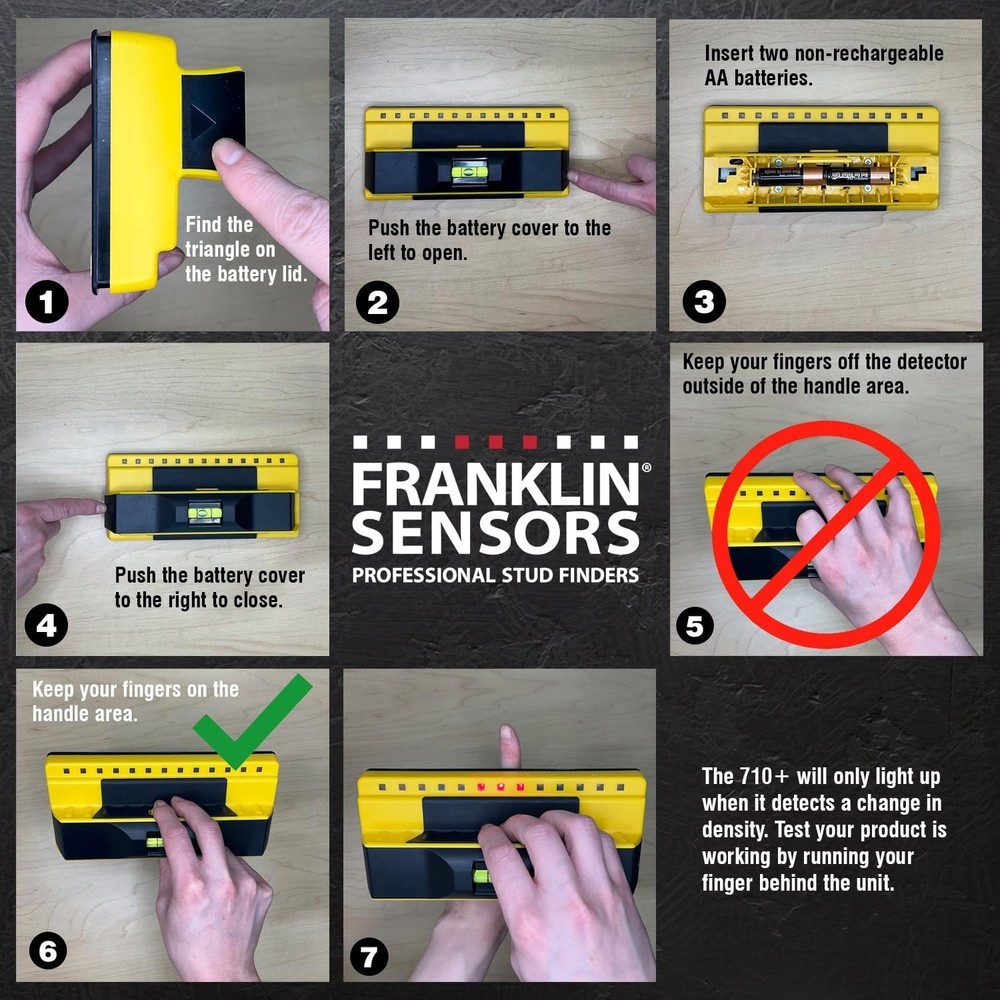 Find the triangle on the battery lid.

1

Push the battery cover to the left to open.

2

Insert two non-rechargeable AA batteries.

3

Push the battery cover to the right to close.

4

FRANKLIN® SENSORS
PROFESSIONAL STUD FINDERS

Keep your fingers off the detector outside of the handle area.

5

Keep your fingers on the handle area.

6

7

The 710+ will only light up when it detects a change in density. Test your product is working by running your finger behind the unit.