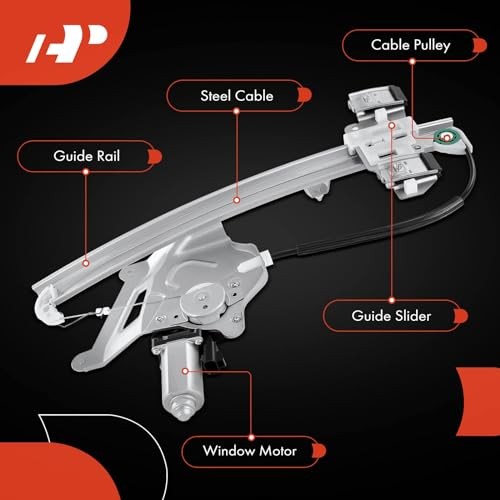 AP

Cable Pulley

Steel Cable

Guide Rail

Guide Slider

Window Motor