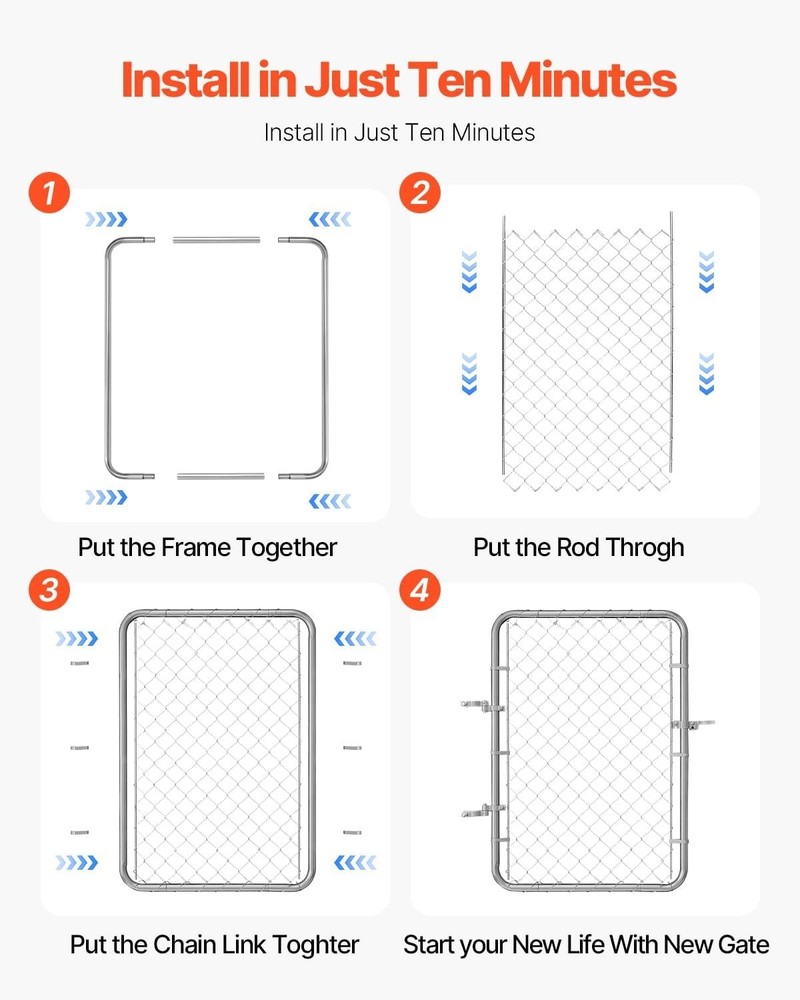 Install in Just Ten Minutes

Install in Just Ten Minutes

1

Put the Frame Together

2

Put the Rod Throgh

3

Put the Chain Link Toghter

4

Start your New Life With New Gate