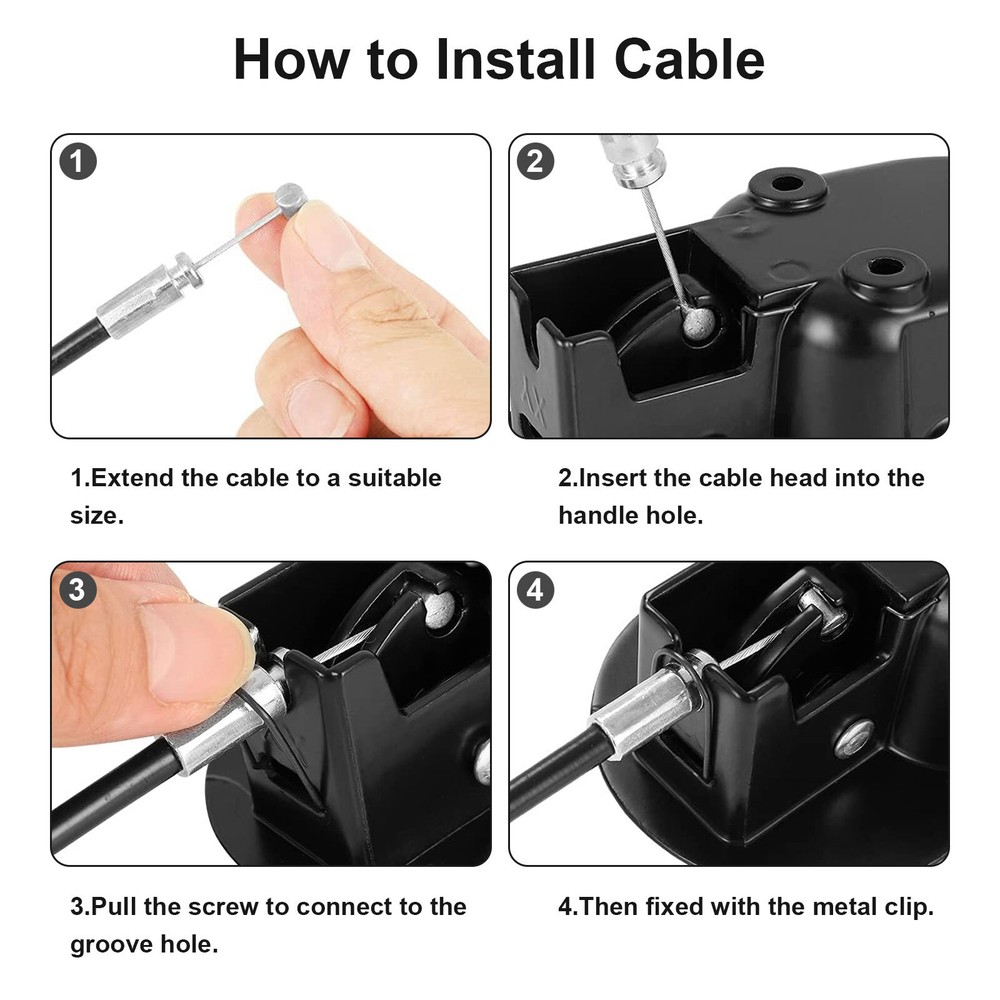 How to Install Cable

1

2

1.Extend the cable to a suitable size.

2.Insert the cable head into the handle hole.

3

4

3.Pull the screw to connect to the groove hole.

4.Then fixed with the metal clip.