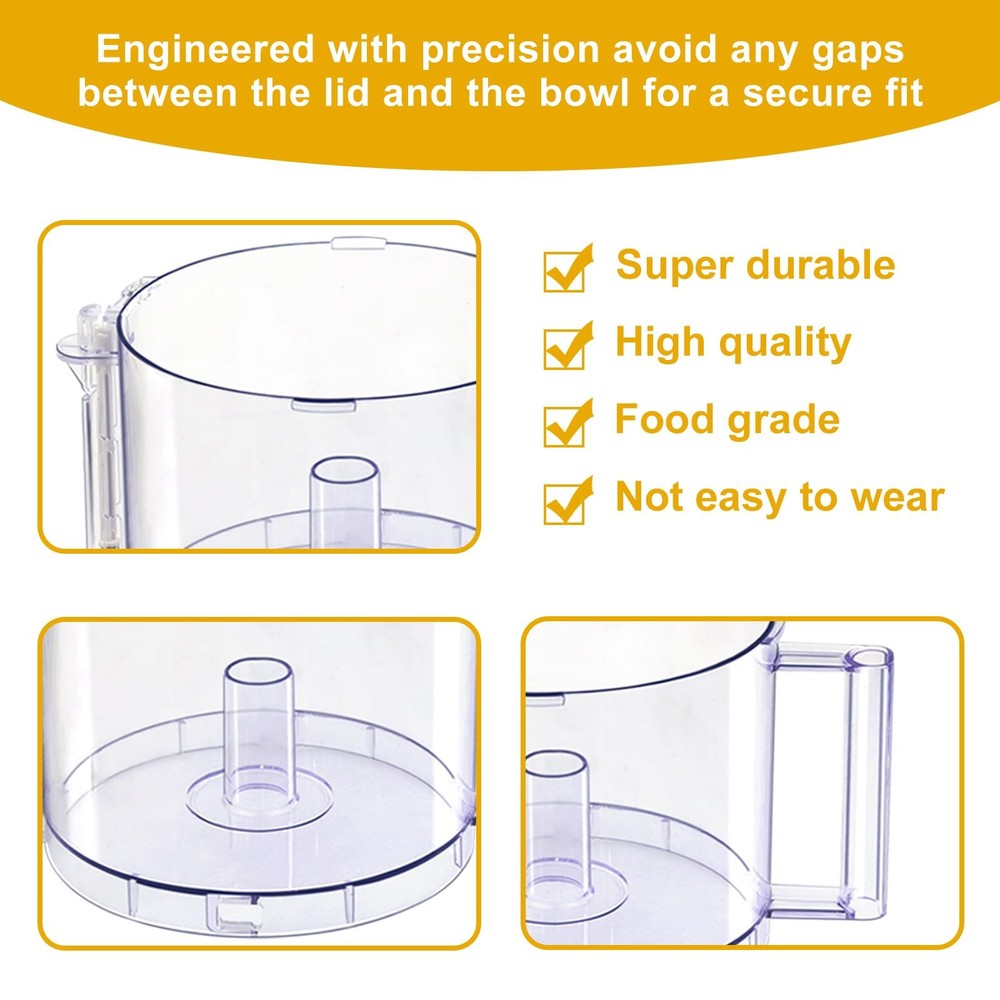 Engineered with precision avoid any gaps between the lid and the bowl for a secure fit

Super durable

High quality

Food grade

Not easy to wear