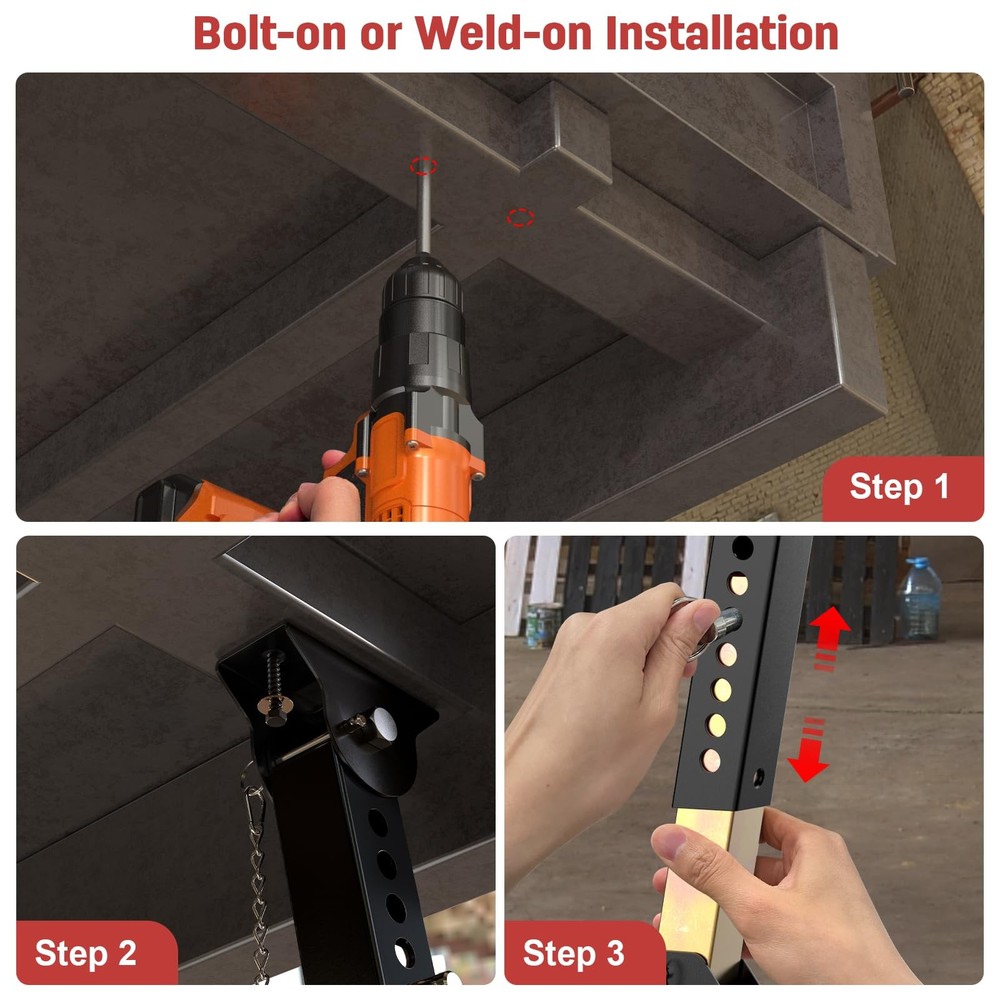 Bolt-on or Weld-on Installation

Step 1

Step 2

Step 3