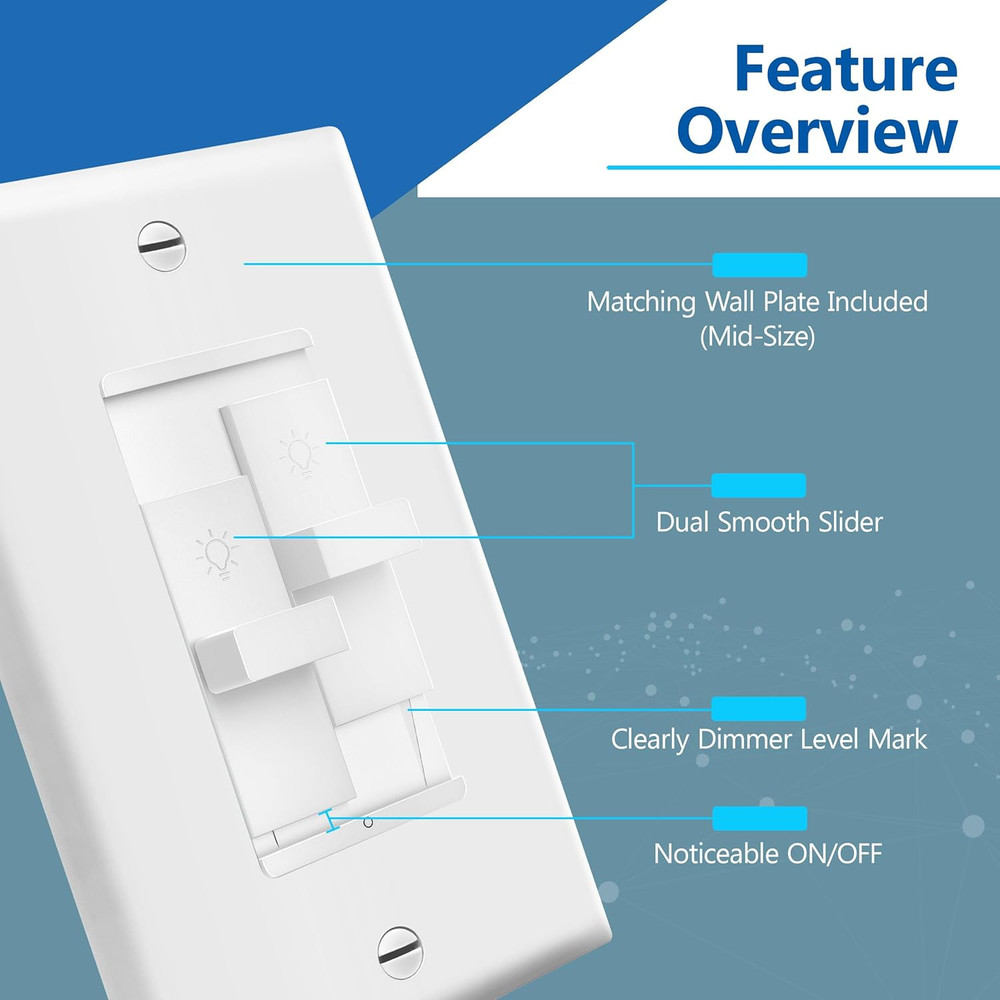 Feature Overview

Matching Wall Plate Included (Mid-Size)

Dual Smooth Slider

Clearly Dimmer Level Mark

Noticeable ON/OFF

I O