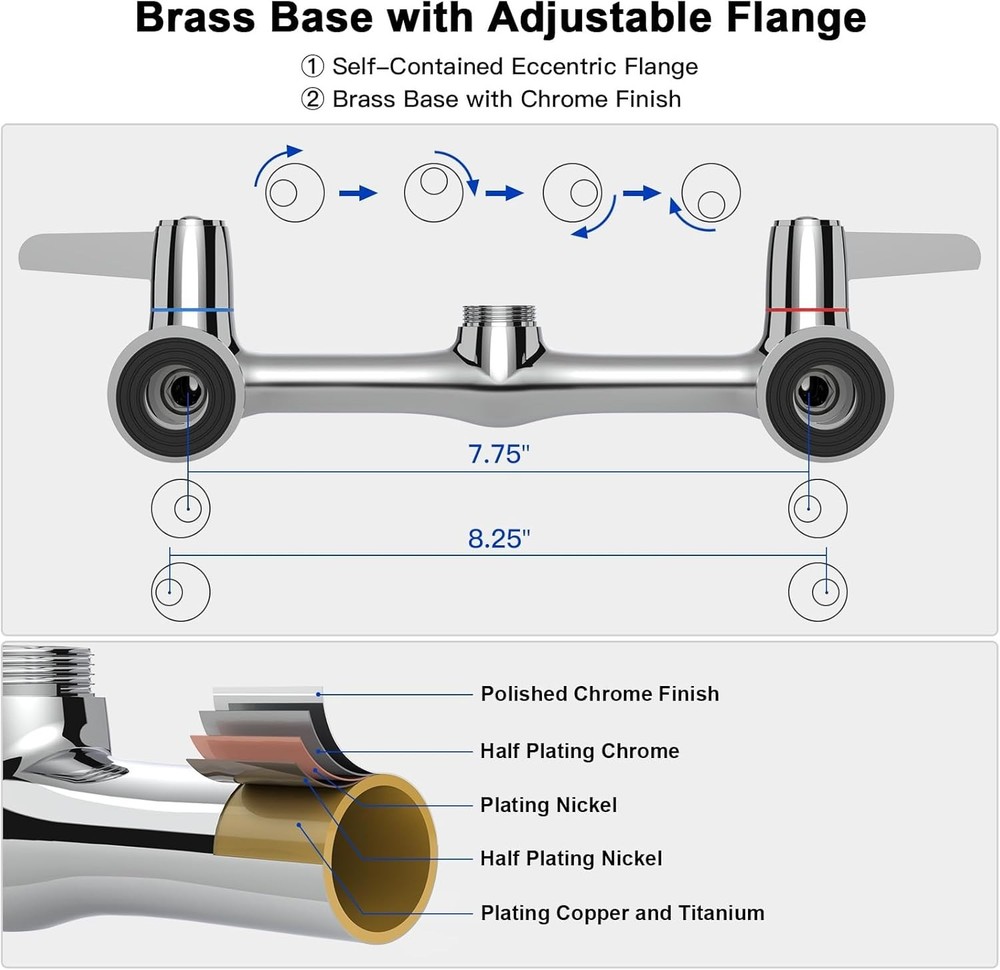 Brass Base with Adjustable Flange

① Self-Contained Eccentric Flange
② Brass Base with Chrome Finish

7.75"

8.25"

Polished Chrome Finish

Half Plating Chrome

Plating Nickel

Half Plating Nickel

Plating Copper and Titanium