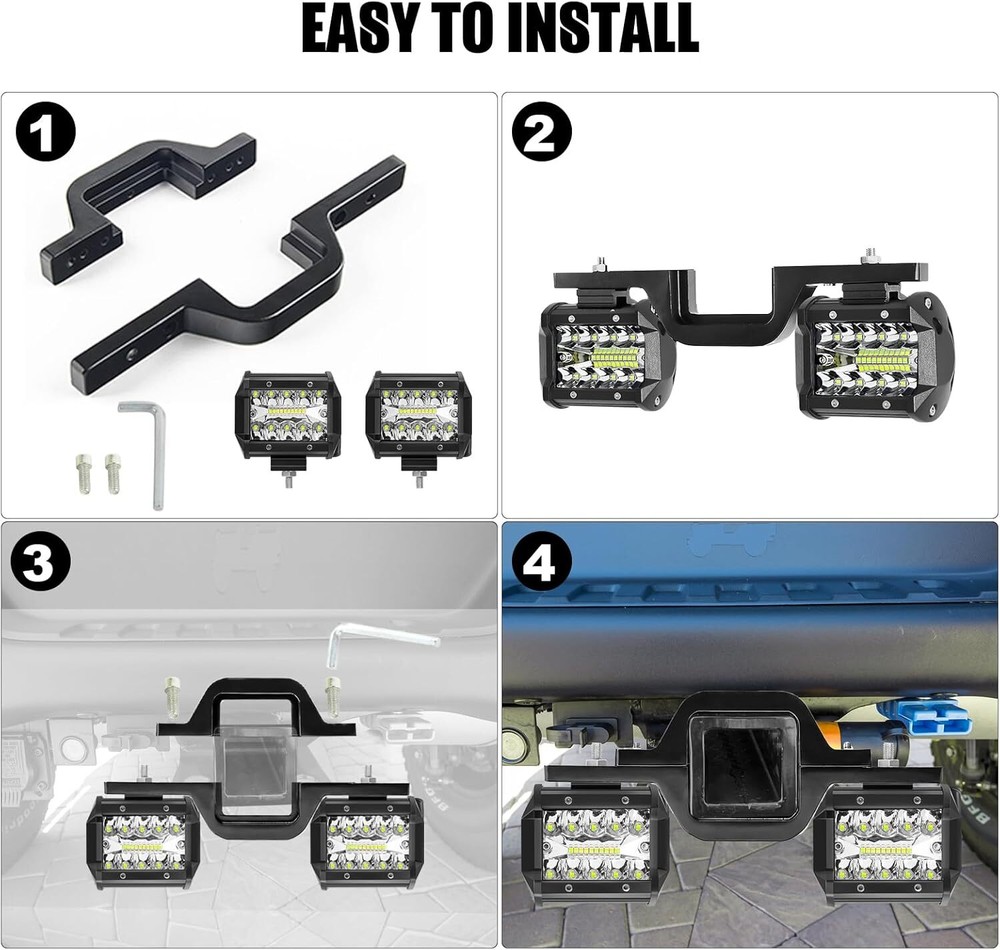 EASY TO INSTALL

1

2

3

4