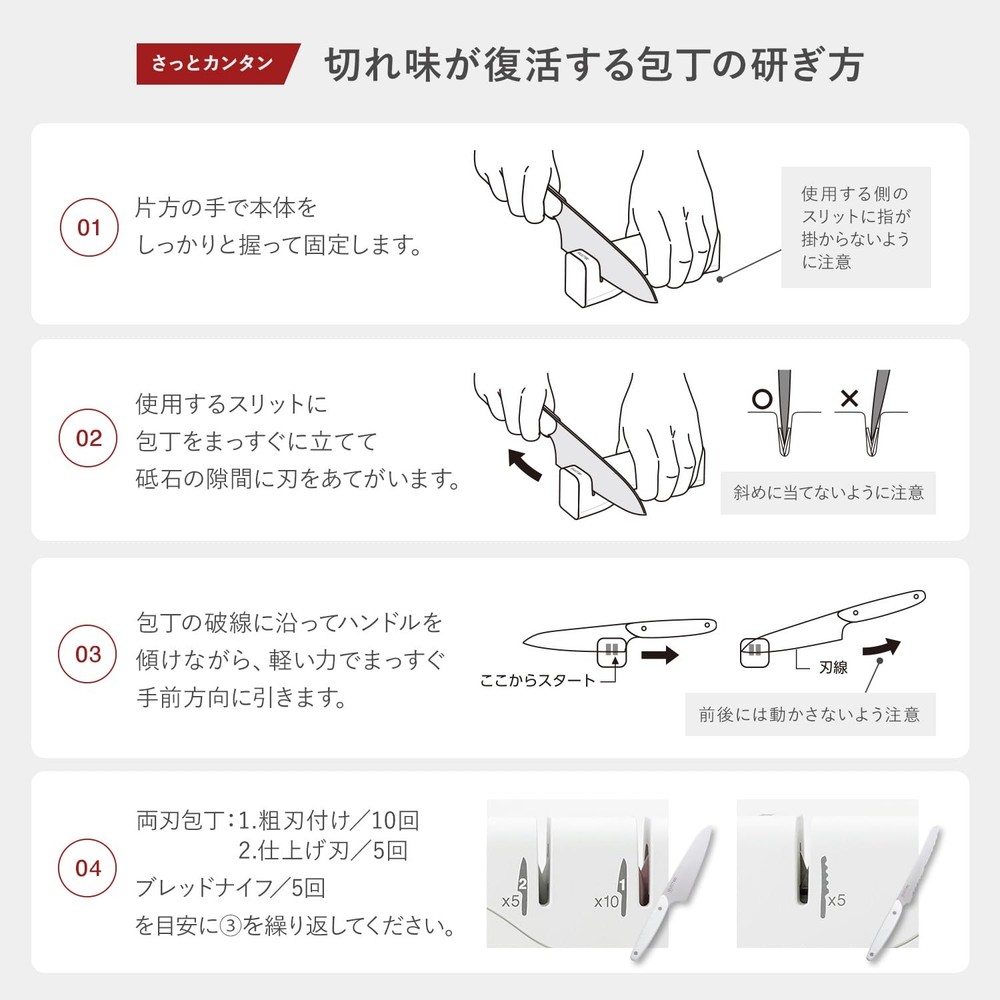 さっとカンタン 切れ味が復活する包丁の研ぎ方

01 片方の手で本体を しっかりと握って固定します。

使用する側のスリットに指が掛からないように注意

02 使用するスリットに 包丁をまっすぐに立てて 砥石の隙間に刃をあてがいます。

○ ×

斜めに当てないように注意

03 包丁の破線に沿ってハンドルを 傾けながら、軽い力でまっすぐ 手前方向に引きます。

ここからスタート

刃線

前後には動かさないよう注意

04 両刃包丁：1.粗刃付け／10回
2.仕上げ刃／5回
ブレッドナイフ／5回
を目安に③を繰り返してください。

x5 2 x10 1 x5