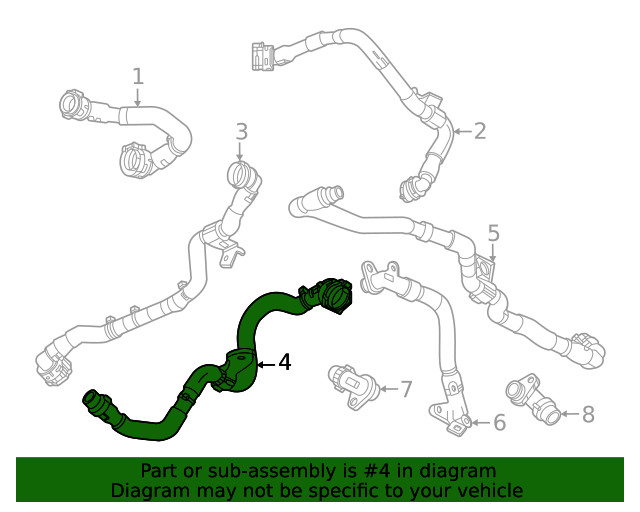 1

2

3

5

4

7

6

8

Part or sub-assembly is #4 in diagram
Diagram may not be specific to your vehicle