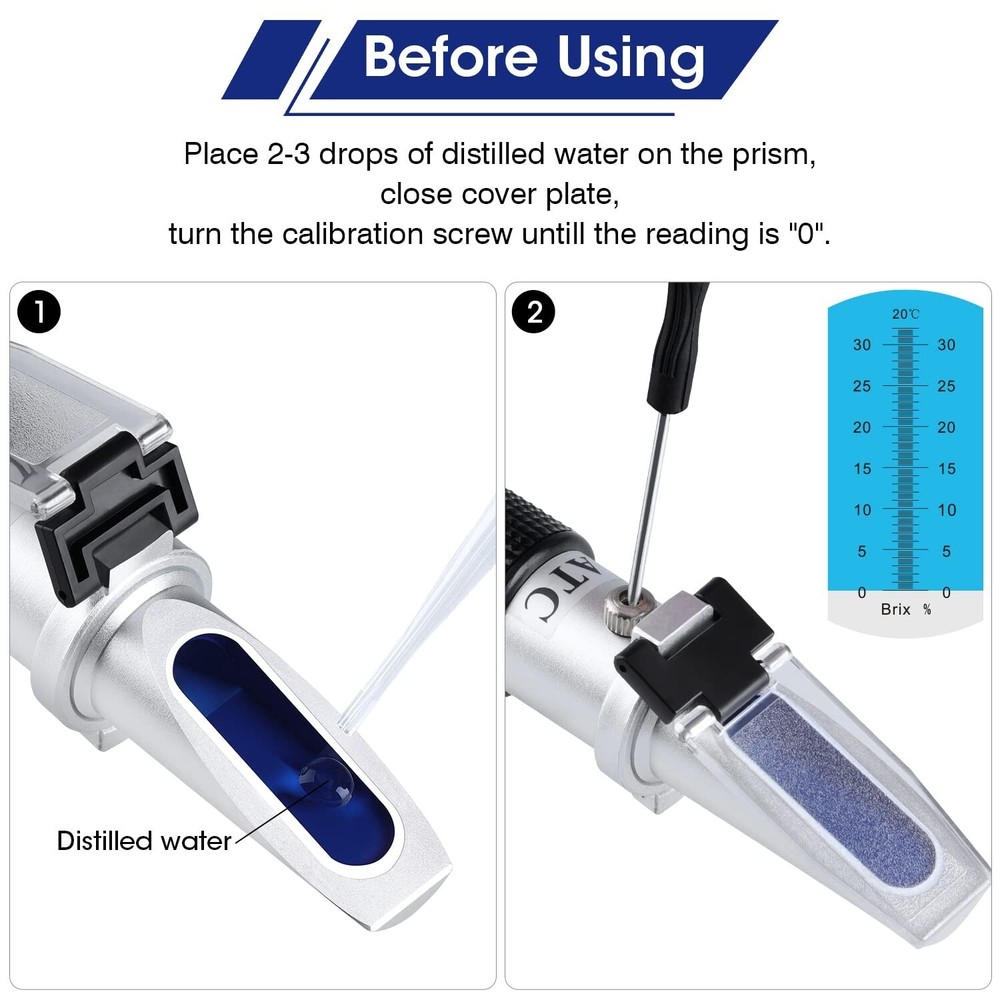 Before Using

Place 2-3 drops of distilled water on the prism, close cover plate, turn the calibration screw untill the reading is "0".

1

Distilled water

2

ATC

20℃

30 30
25 25
20 20
15 15
10 10
5 5
0 0

Brix %