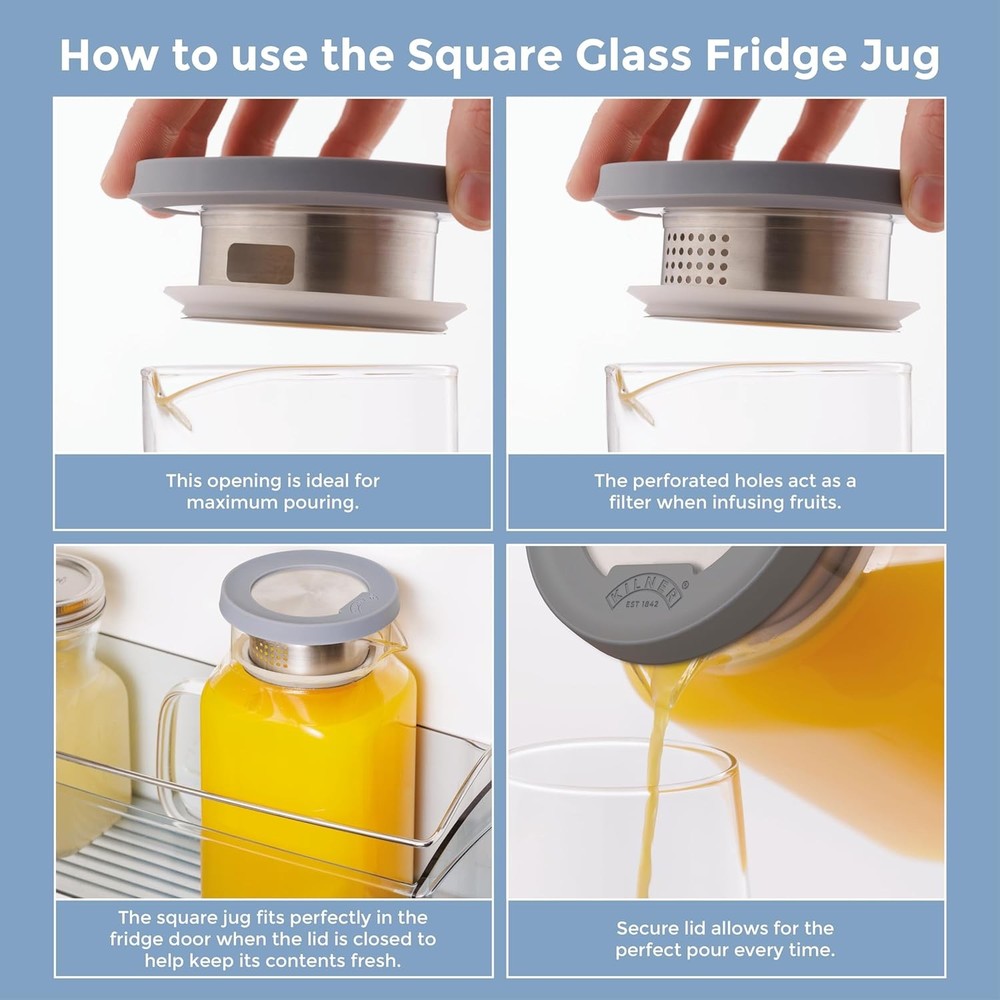 How to use the Square Glass Fridge Jug

This opening is ideal for maximum pouring.

The perforated holes act as a filter when infusing fruits.

The square jug fits perfectly in the fridge door when the lid is closed to help keep its contents fresh.

KILNER® EST 1842

Secure lid allows for the perfect pour every time.