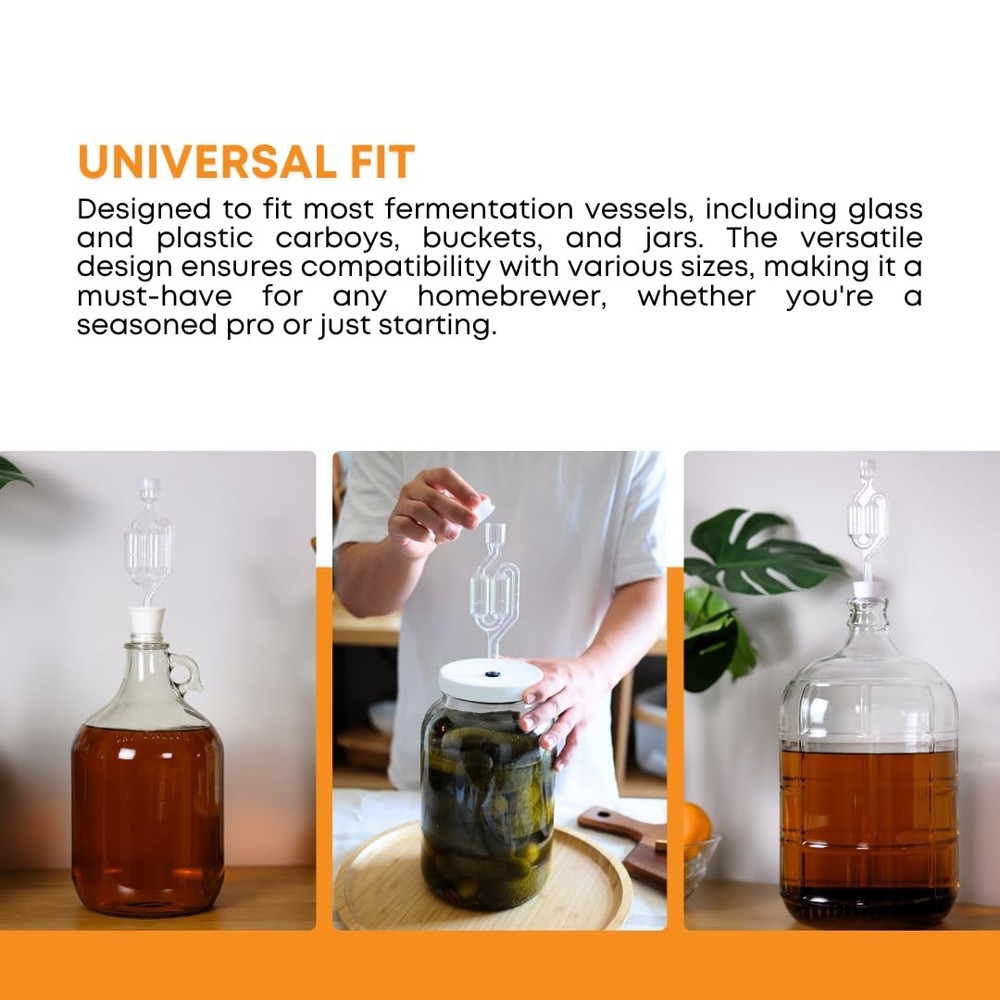 UNIVERSAL FIT

Designed to fit most fermentation vessels, including glass and plastic carboys, buckets, and jars. The versatile design ensures compatibility with various sizes, making it a must-have for any homebrewer, whether you're a seasoned pro or just starting.