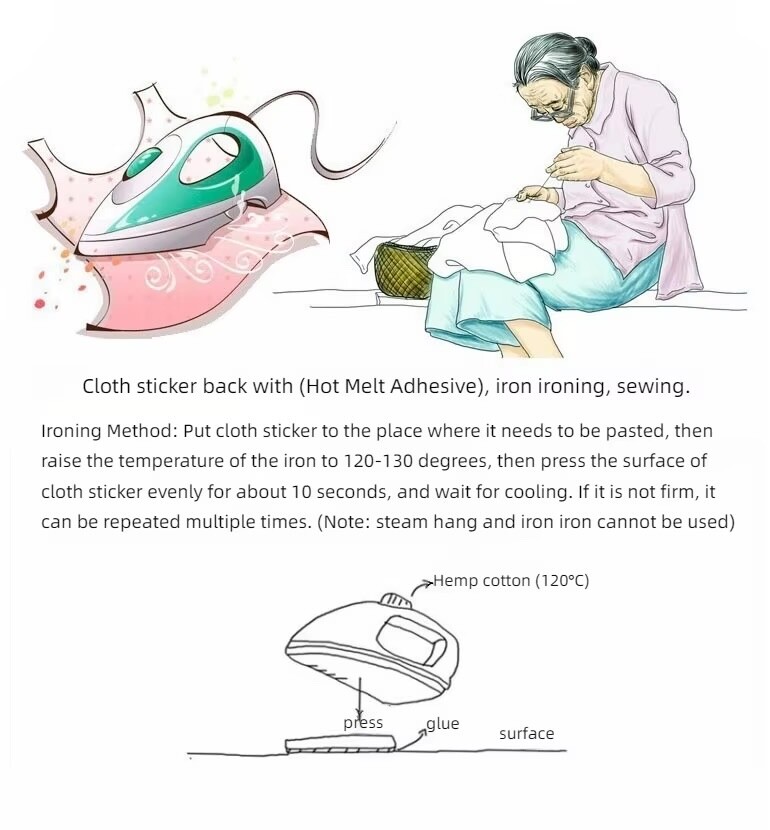 Cloth sticker back with (Hot Melt Adhesive), iron ironing, sewing.

Ironing Method: Put cloth sticker to the place where it needs to be pasted, then raise the temperature of the iron to 120-130 degrees, then press the surface of cloth sticker evenly for about 10 seconds, and wait for cooling. If it is not firm, it can be repeated multiple times. (Note: steam hang and iron iron cannot be used)

Hemp cotton (120°C)

press

glue

surface