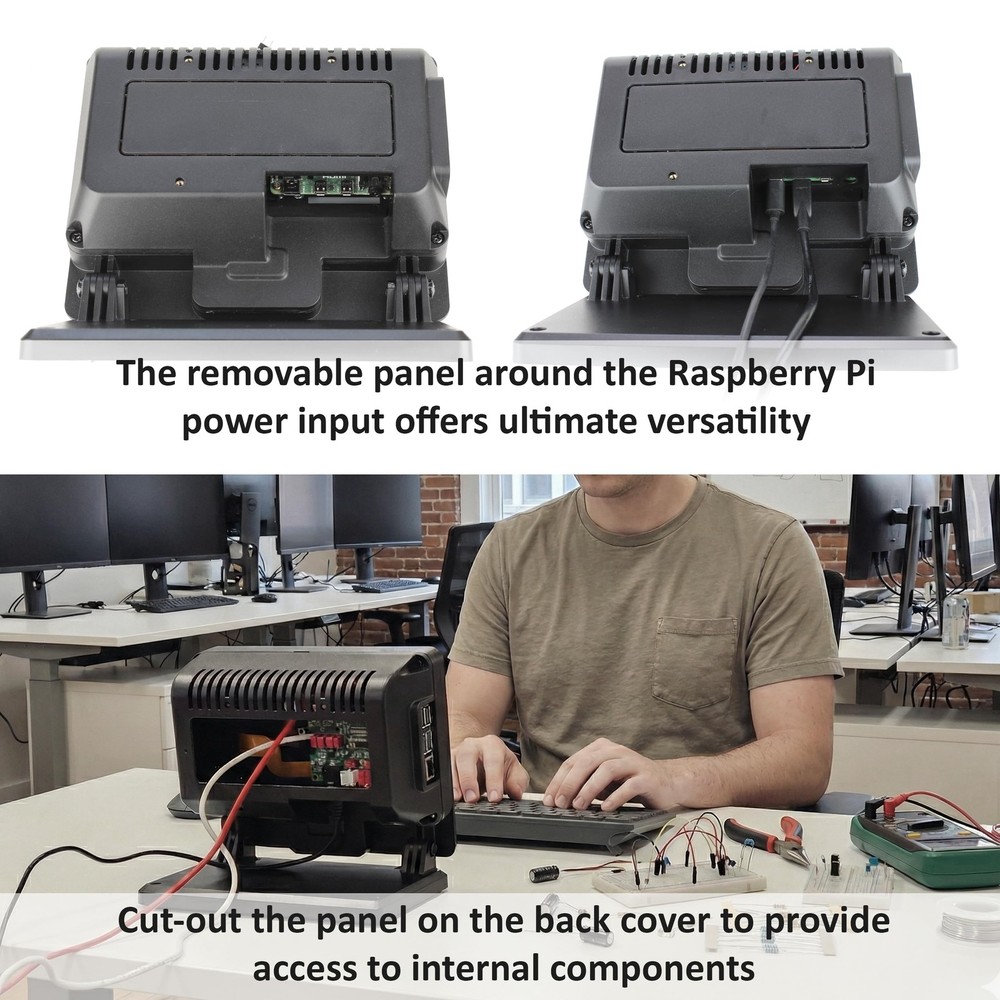 The removable panel around the Raspberry Pi power input offers ultimate versatility

Cut-out the panel on the back cover to provide access to internal components