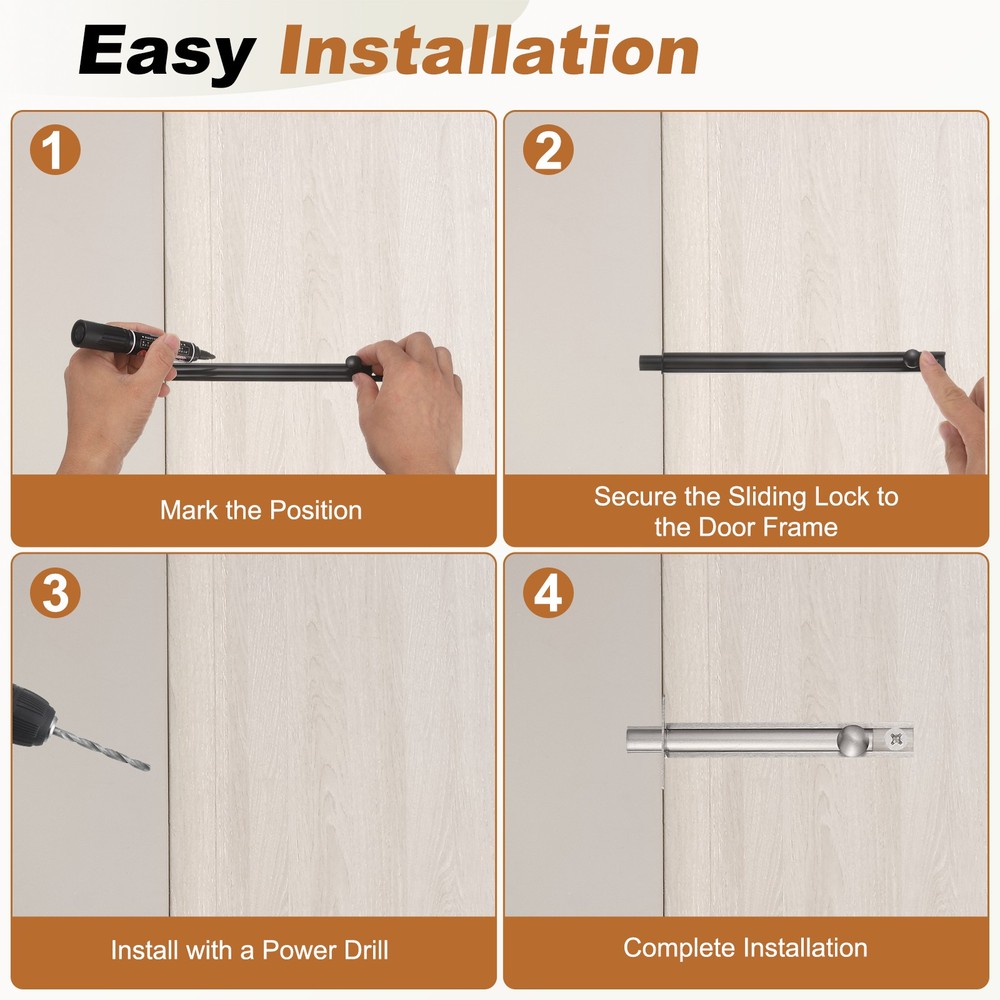 Easy Installation

1

Mark the Position

2

Secure the Sliding Lock to the Door Frame

3

Install with a Power Drill

4

Complete Installation