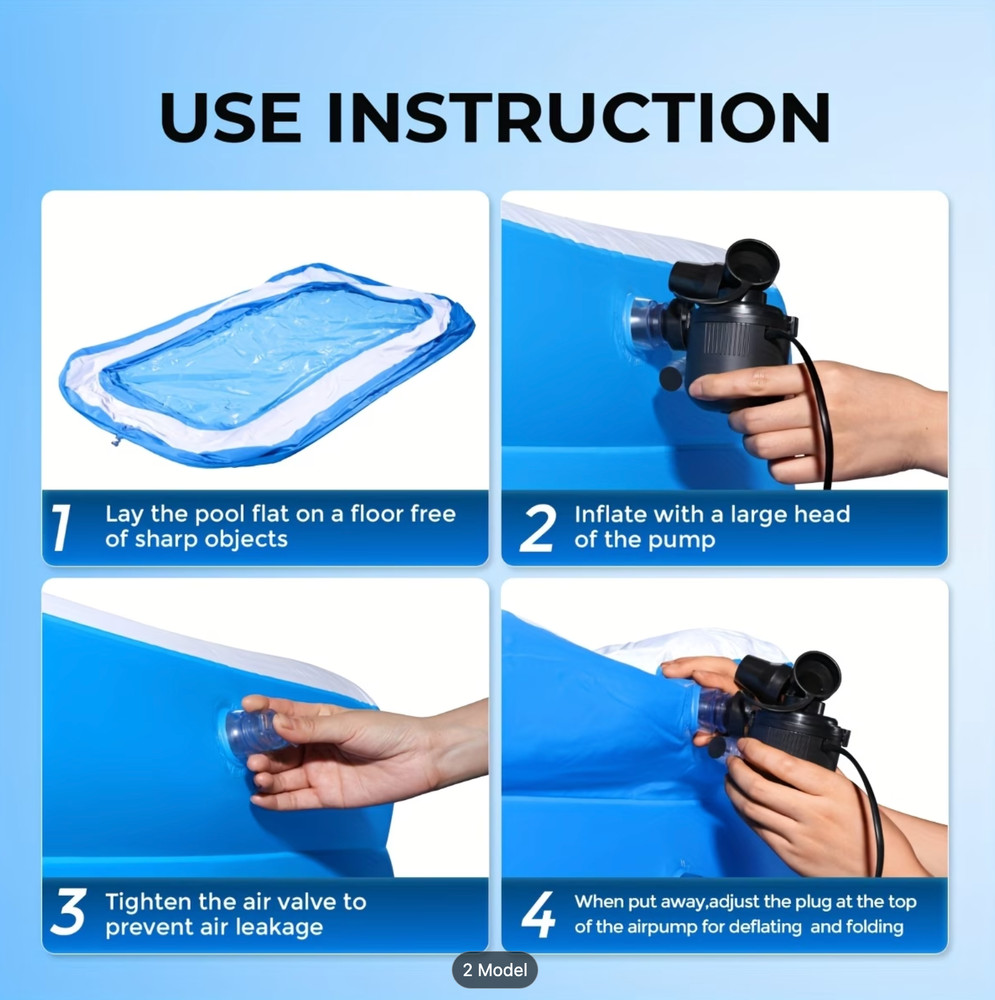 USE INSTRUCTION

1 Lay the pool flat on a floor free of sharp objects

2 Inflate with a large head of the pump

3 Tighten the air valve to prevent air leakage

4 When put away,adjust the plug at the top of the airpump for deflating and folding

2 Model