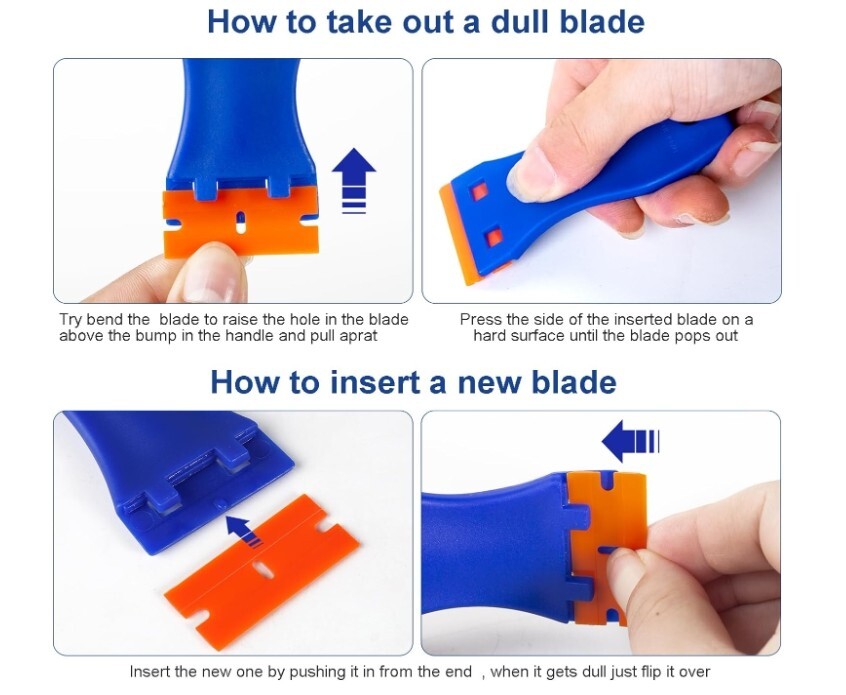 How to take out a dull blade

Try bend the blade to raise the hole in the blade above the bump in the handle and pull aprat

Press the side of the inserted blade on a hard surface until the blade pops out

How to insert a new blade

Insert the new one by pushing it in from the end , when it gets dull just flip it over