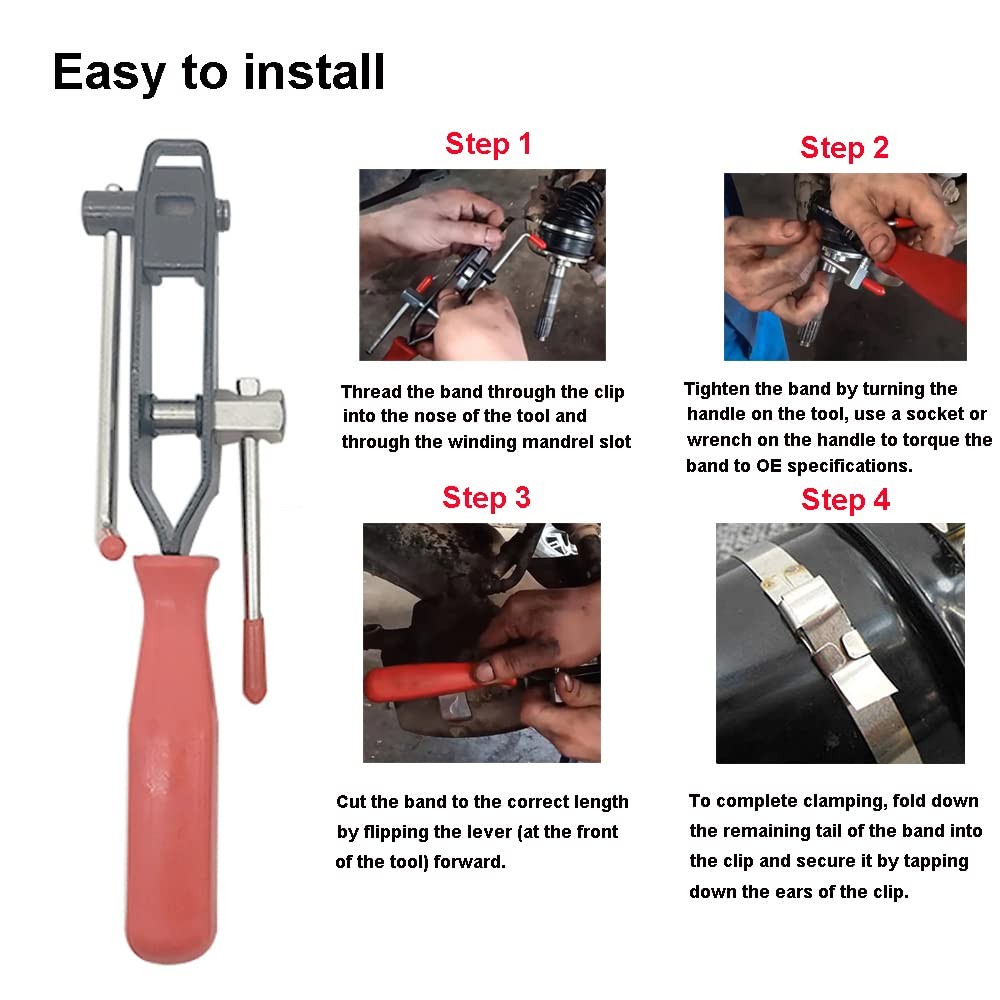 Easy to install

Step 1

Thread the band through the clip into the nose of the tool and through the winding mandrel slot

Step 2

Tighten the band by turning the handle on the tool, use a socket or wrench on the handle to torque the band to OE specifications.

Step 3

Cut the band to the correct length by flipping the lever (at the front of the tool) forward.

Step 4

To complete clamping, fold down the remaining tail of the band into the clip and secure it by tapping down the ears of the clip.