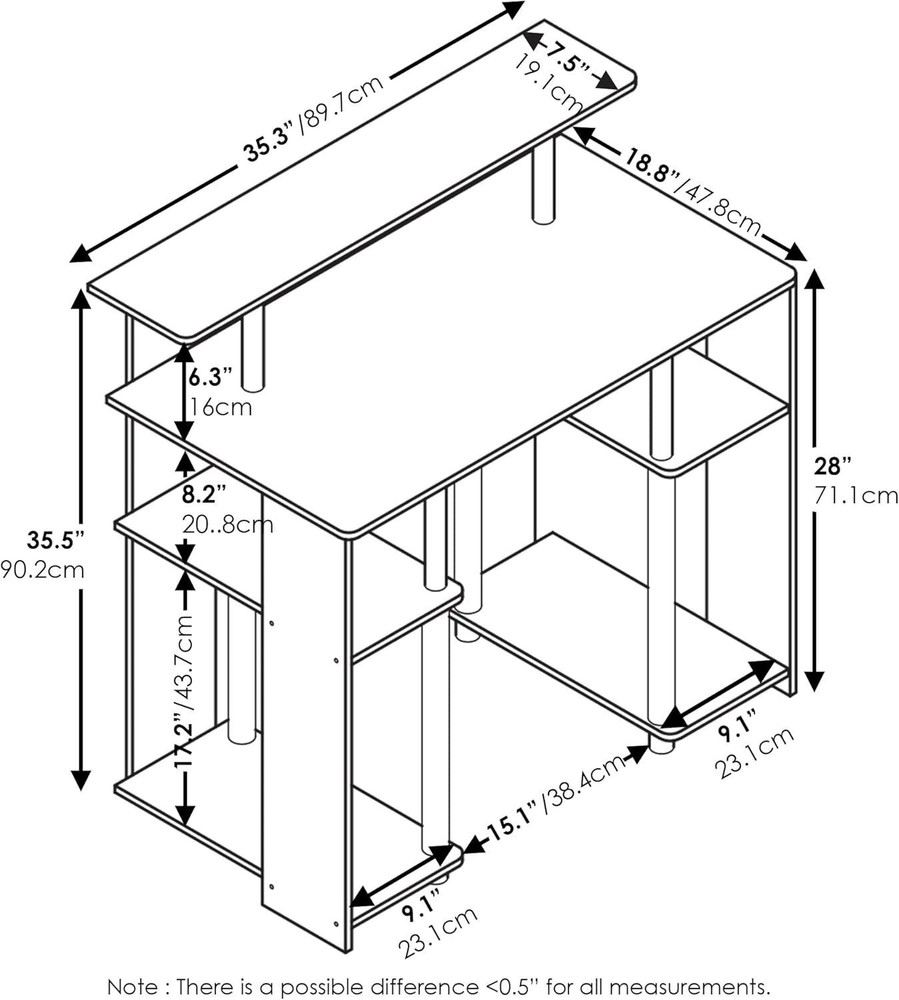 35.3"/89.7cm

7.5"
19.1cm

18.8"/47.8cm

6.3"
16cm

8.2"
20..8cm

35.5"
90.2cm

28"
71.1cm

17.2"/43.7cm

9.1"
23.1cm

15.1"/38.4cm

9.1"
23.1cm

Note : There is a possible difference <0.5" for all measurements.