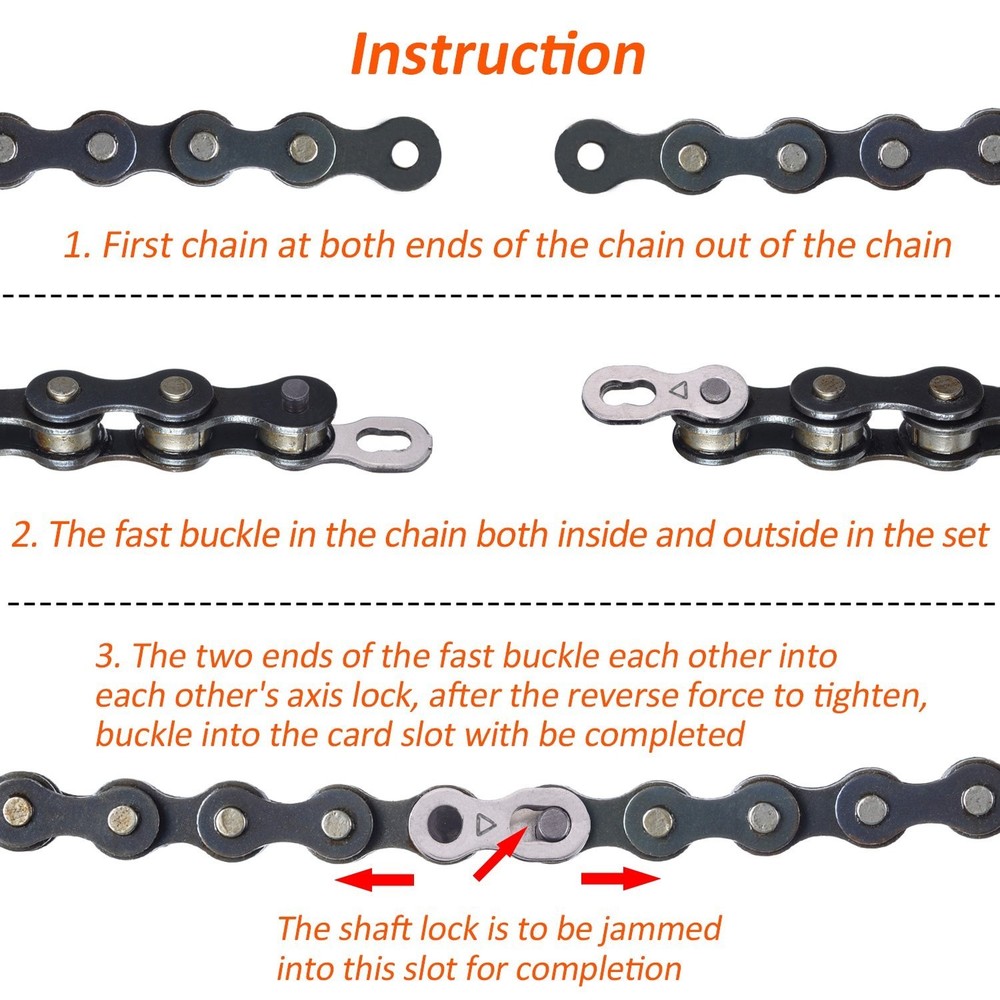 Instruction

1. First chain at both ends of the chain out of the chain

2. The fast buckle in the chain both inside and outside in the set

3. The two ends of the fast buckle each other into each other's axis lock, after the reverse force to tighten, buckle into the card slot with be completed

The shaft lock is to be jammed into this slot for completion