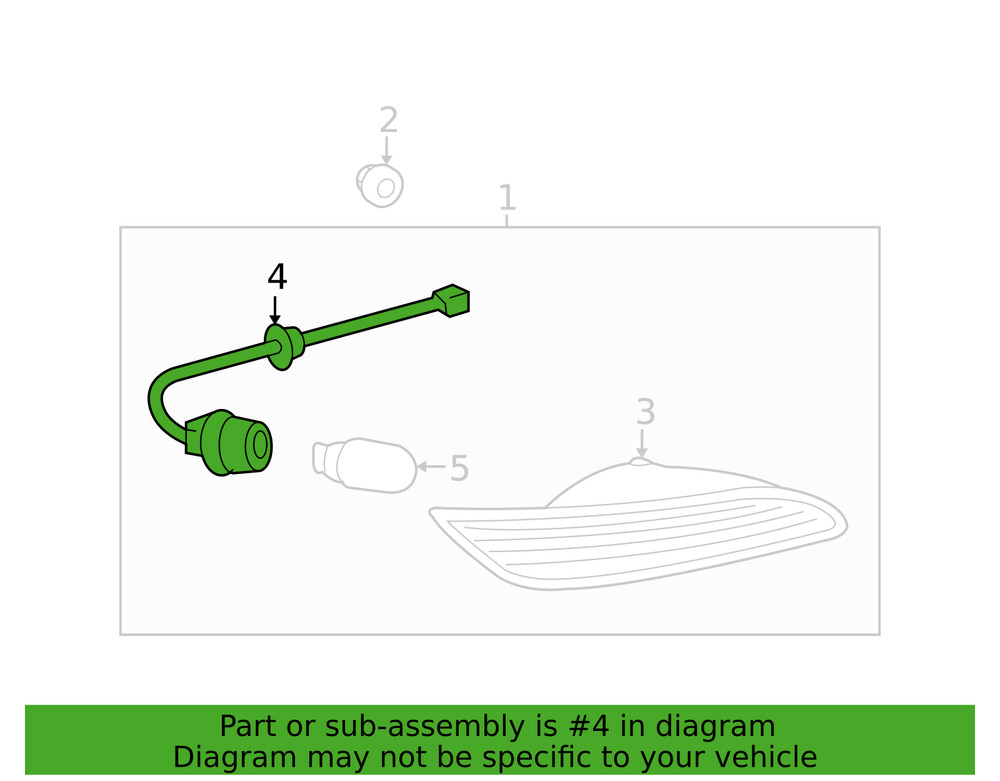 2

1

4

3

5

Part or sub-assembly is #4 in diagram
Diagram may not be specific to your vehicle