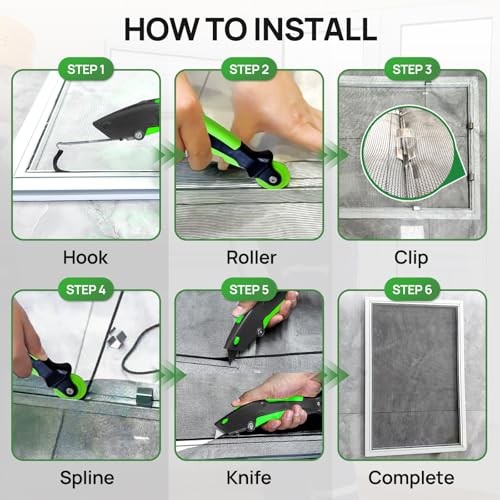 HOW TO INSTALL

STEP 1
Hook

STEP 2
Roller

STEP 3
Clip

STEP 4
Spline

STEP 5
Knife

STEP 6
Complete