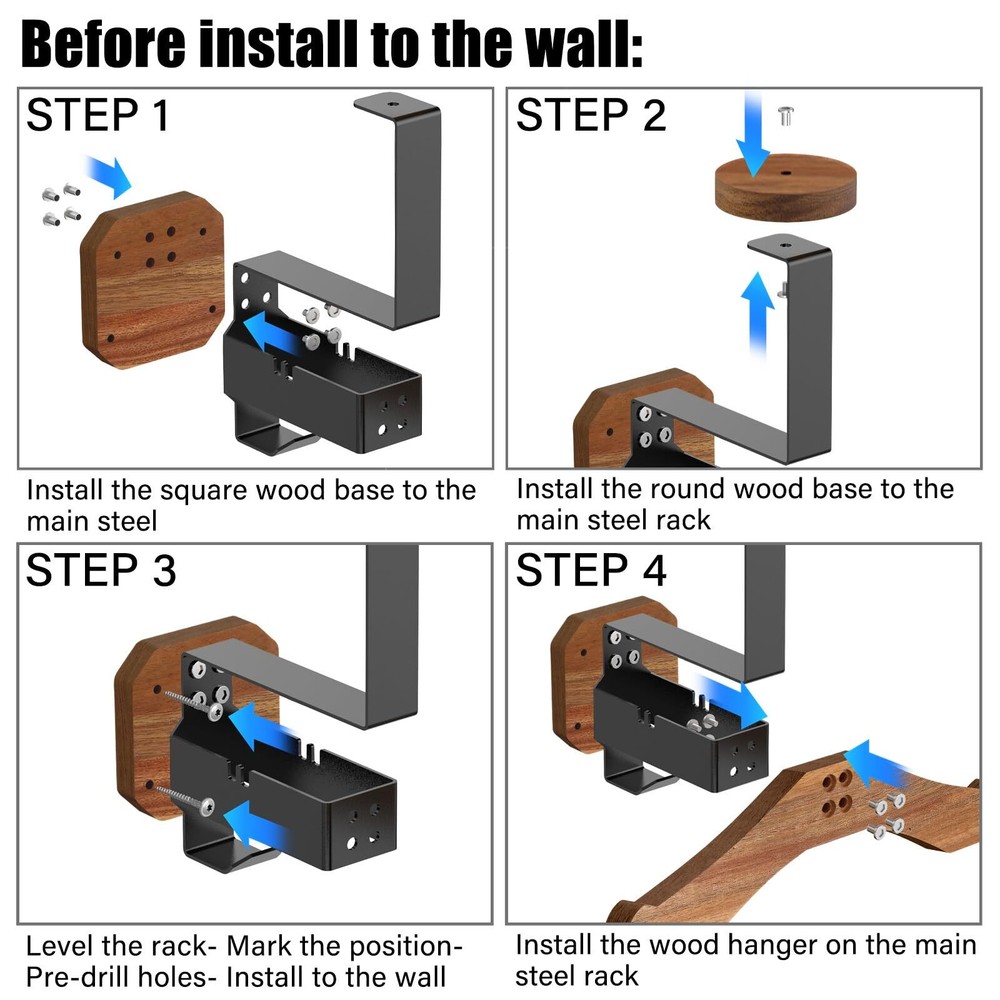 Before install to the wall:

STEP 1

Install the square wood base to the main steel

STEP 2

Install the round wood base to the main steel rack

STEP 3

Level the rack- Mark the position- Pre-drill holes- Install to the wall

STEP 4

Install the wood hanger on the main steel rack