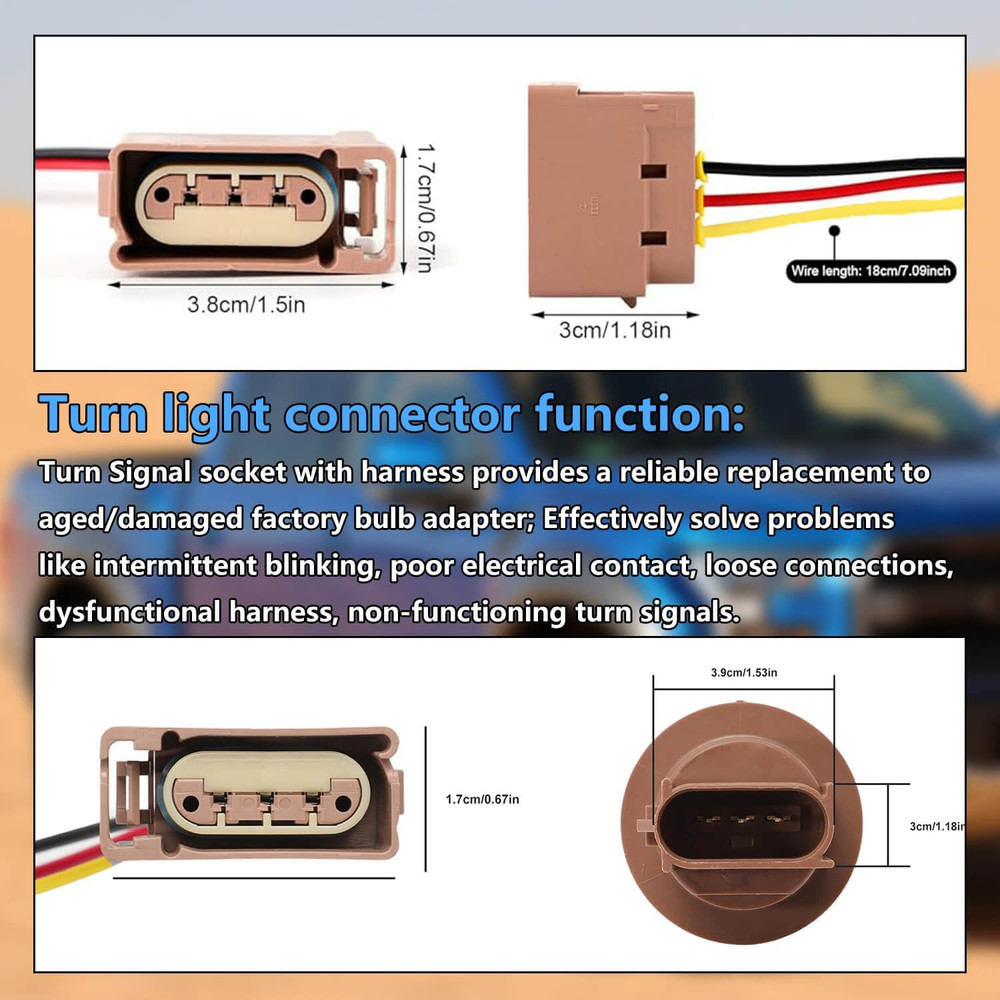 1.7cm/0.67in

3.8cm/1.5in

Wire length: 18cm/7.09inch

3cm/1.18in

Turn light connector function:

Turn Signal socket with harness provides a reliable replacement to aged/damaged factory bulb adapter; Effectively solve problems like intermittent blinking, poor electrical contact, loose connections, dysfunctional harness, non-functioning turn signals.

1.7cm/0.67in

3.9cm/1.53in

3cm/1.18in