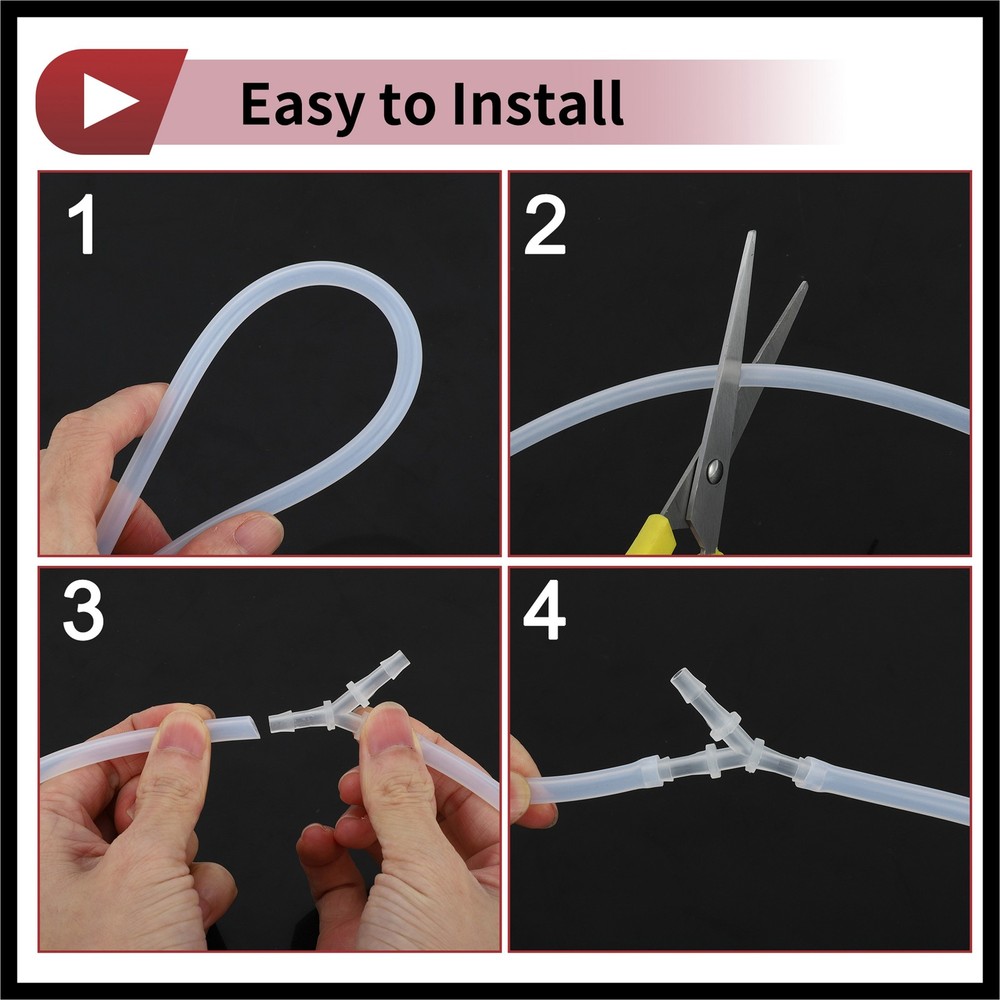 Easy to Install

1

2

3

4