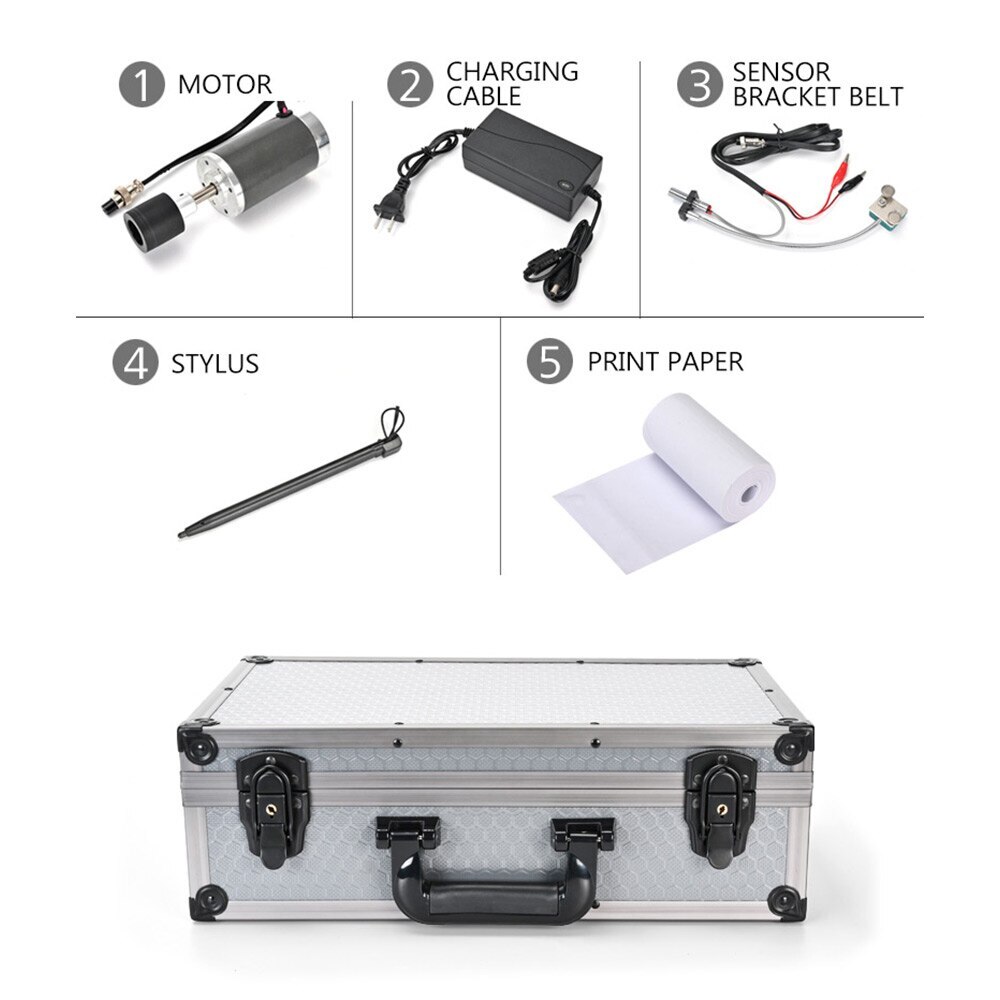 1 MOTOR

2 CHARGING CABLE

3 SENSOR BRACKET BELT

4 STYLUS

5 PRINT PAPER