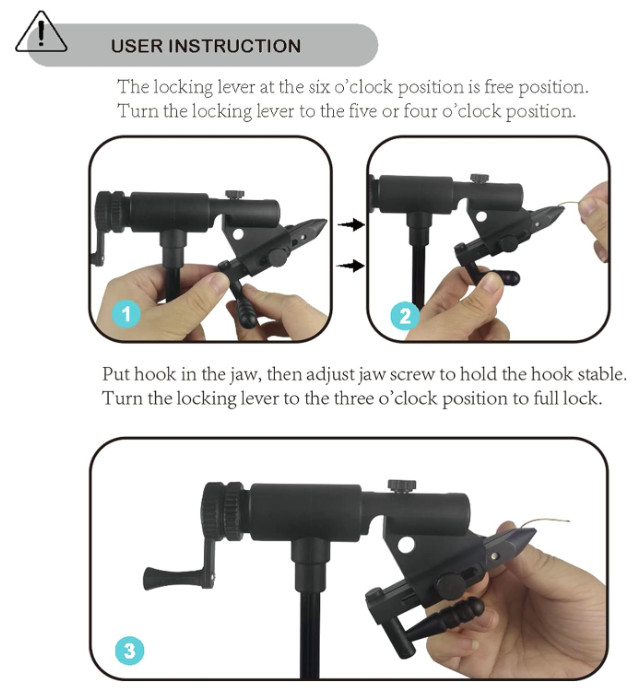 USER INSTRUCTION

The locking lever at the six o'clock position is free position. Turn the locking lever to the five or four o'clock position.

1

2

Put hook in the jaw, then adjust jaw screw to hold the hook stable. Turn the locking lever to the three o'clock position to full lock.

3