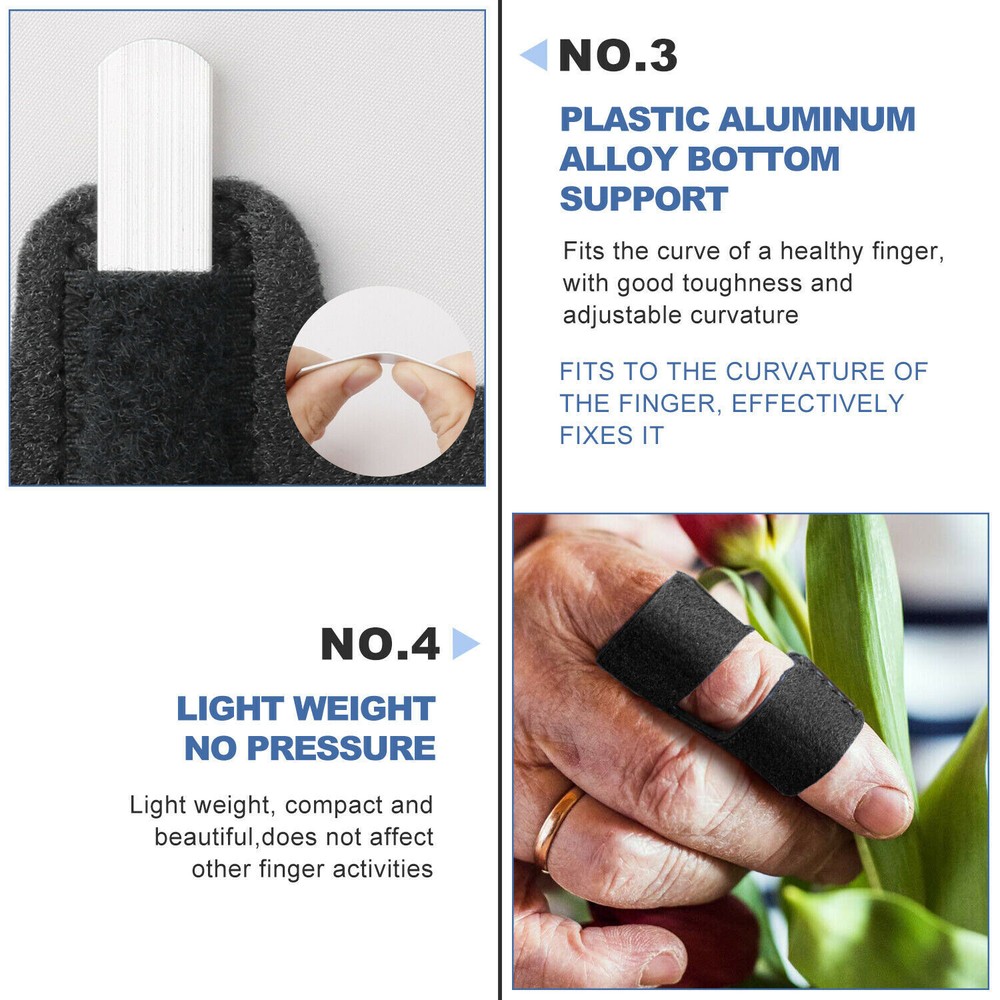 NO.3

PLASTIC ALUMINUM ALLOY BOTTOM SUPPORT

Fits the curve of a healthy finger, with good toughness and adjustable curvature

FITS TO THE CURVATURE OF THE FINGER, EFFECTIVELY FIXES IT

NO.4

LIGHT WEIGHT NO PRESSURE

Light weight, compact and beautiful,does not affect other finger activities