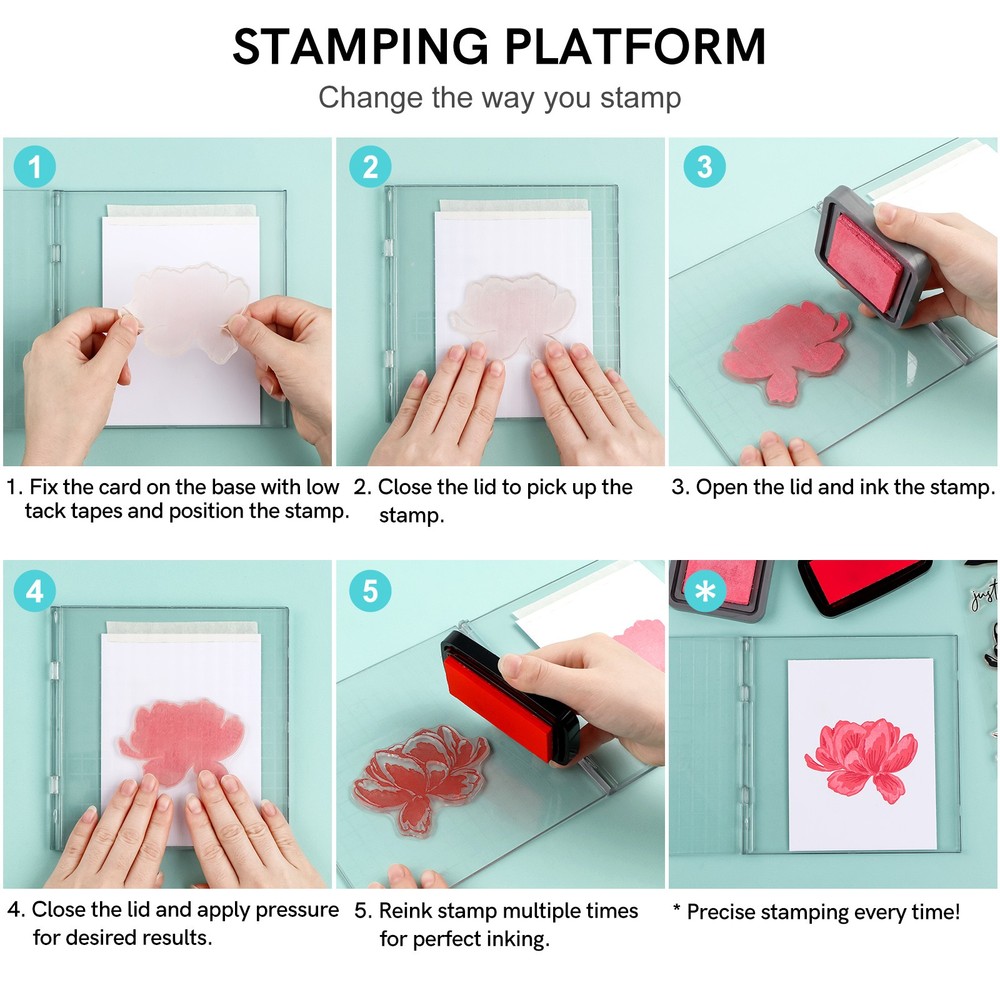 STAMPING PLATFORM

Change the way you stamp

1

2

3

1. Fix the card on the base with low tack tapes and position the stamp.

2. Close the lid to pick up the stamp.

3. Open the lid and ink the stamp.

4

5

*

just

4. Close the lid and apply pressure for desired results.

5. Reink stamp multiple times for perfect inking.

* Precise stamping every time!