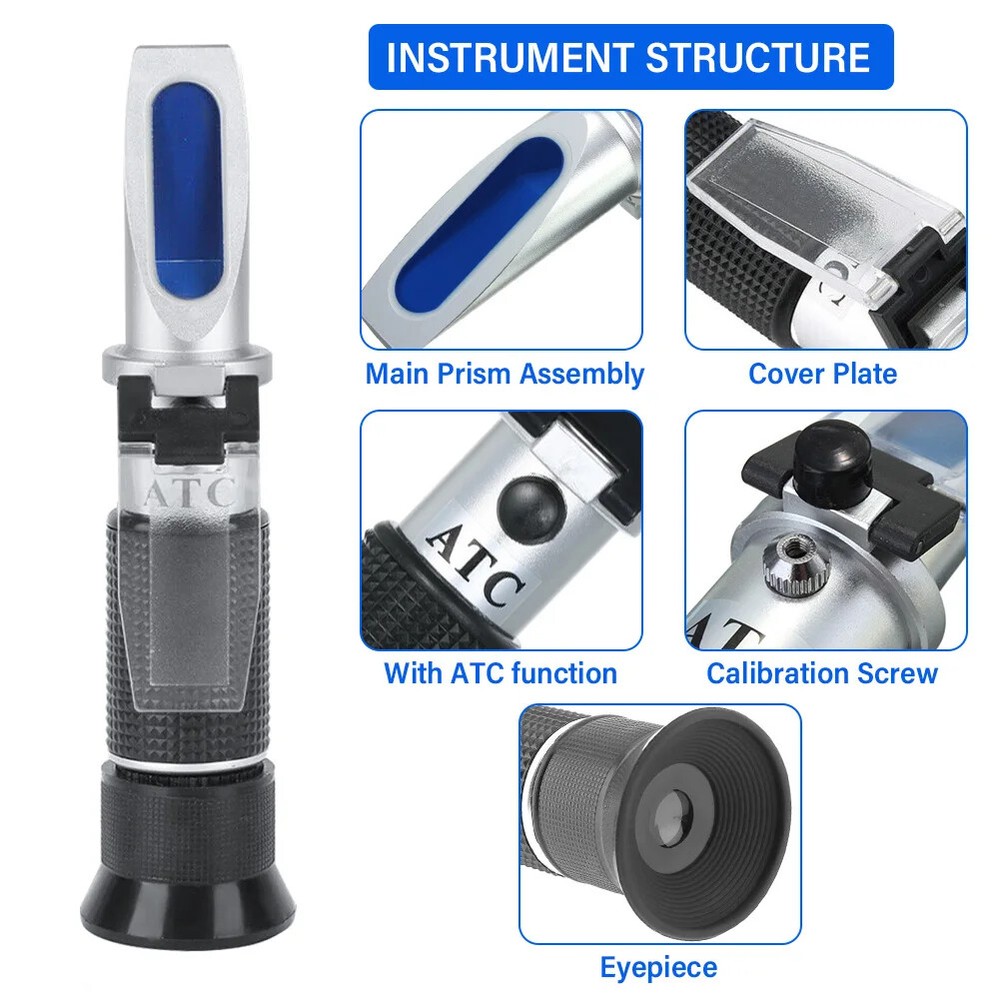 ATC

INSTRUMENT STRUCTURE

Main Prism Assembly

Cover Plate

ATC

With ATC function

Calibration Screw

Eyepiece