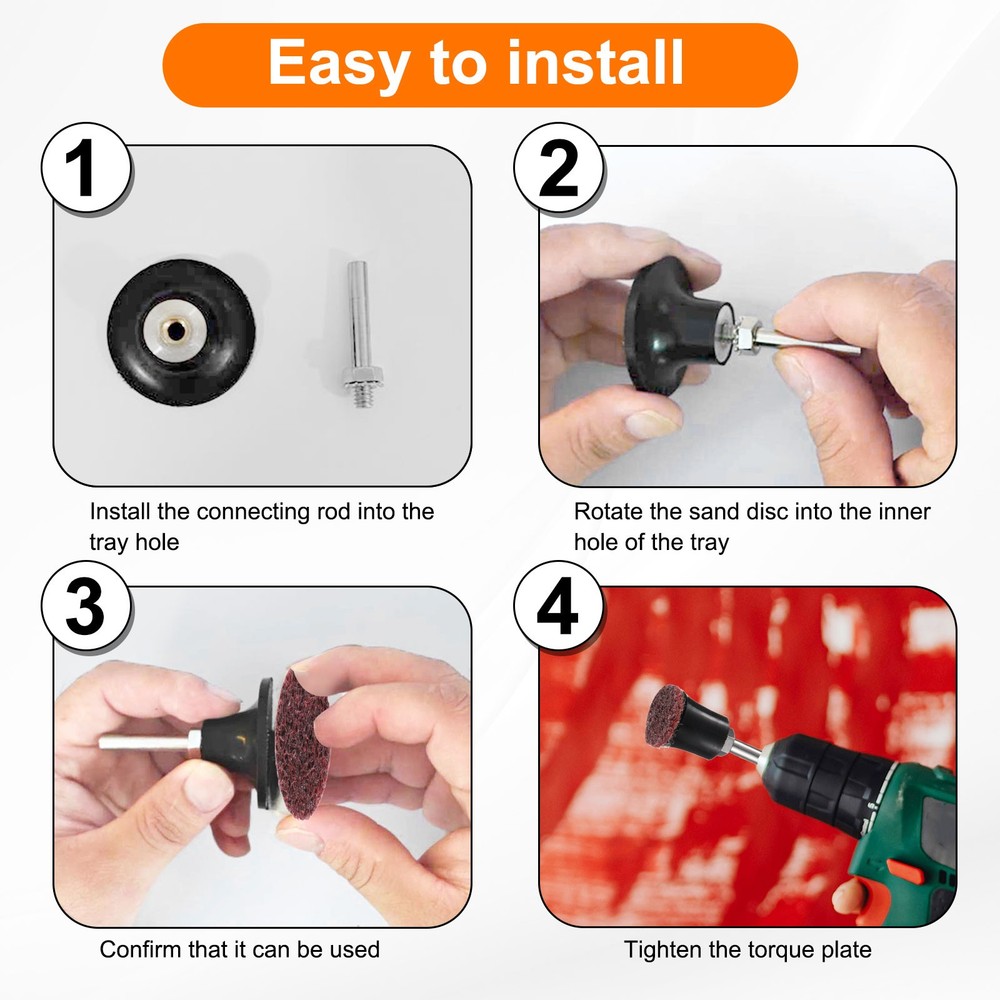 Easy to install

1

Install the connecting rod into the tray hole

2

Rotate the sand disc into the inner hole of the tray

3

Confirm that it can be used

4

Tighten the torque plate