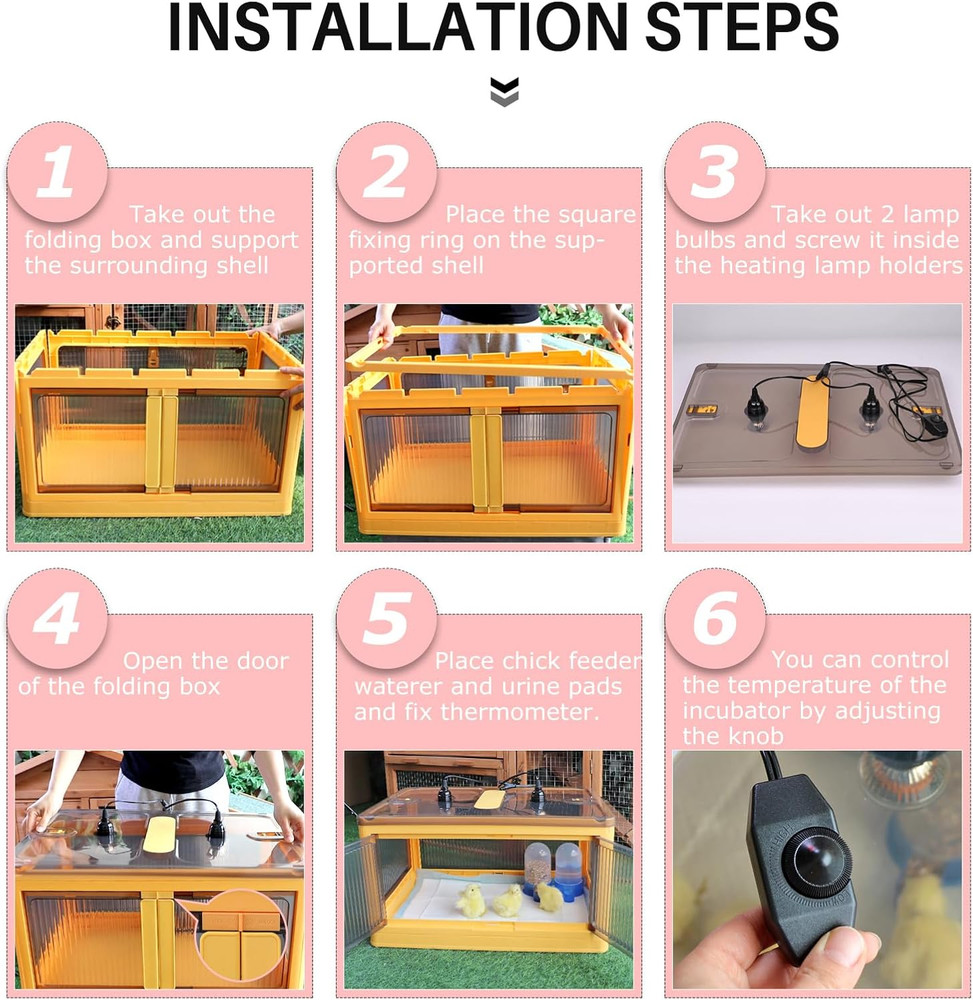 INSTALLATION STEPS

1
Take out the folding box and support the surrounding shell

2
Place the square fixing ring on the supported shell

3
Take out 2 lamp bulbs and screw it inside the heating lamp holders

4
Open the door of the folding box

5
Place chick feeder waterer and urine pads and fix thermometer.

6
You can control the temperature of the incubator by adjusting the knob