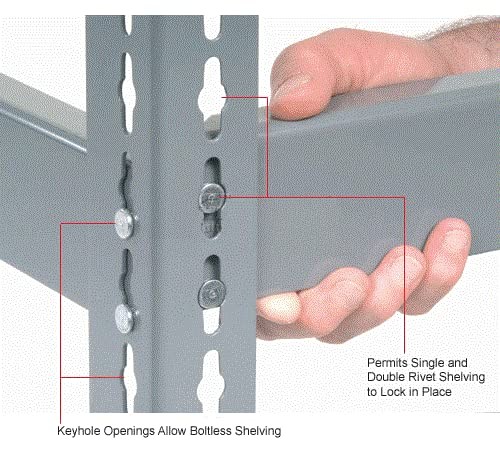 Permits Single and Double Rivet Shelving to Lock in Place

Keyhole Openings Allow Boltless Shelving