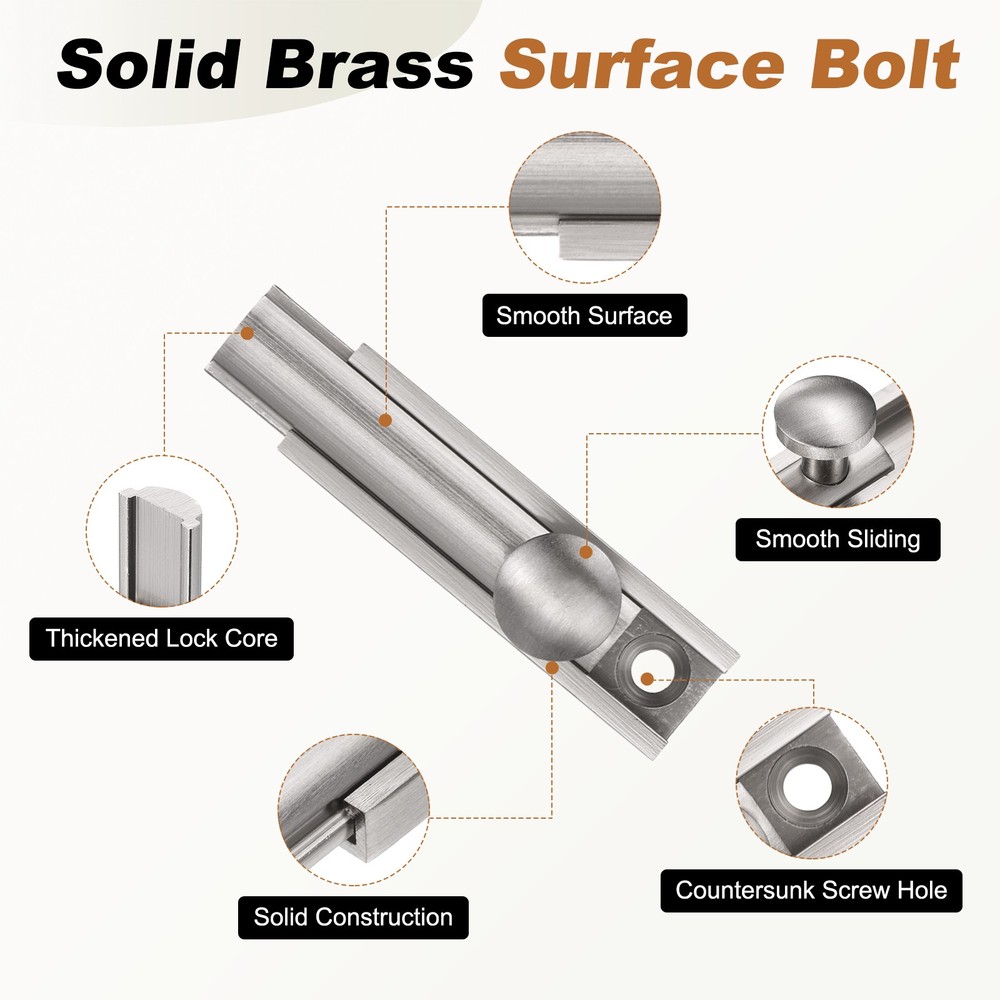 Solid Brass Surface Bolt

Smooth Surface

Smooth Sliding

Thickened Lock Core

Solid Construction

Countersunk Screw Hole