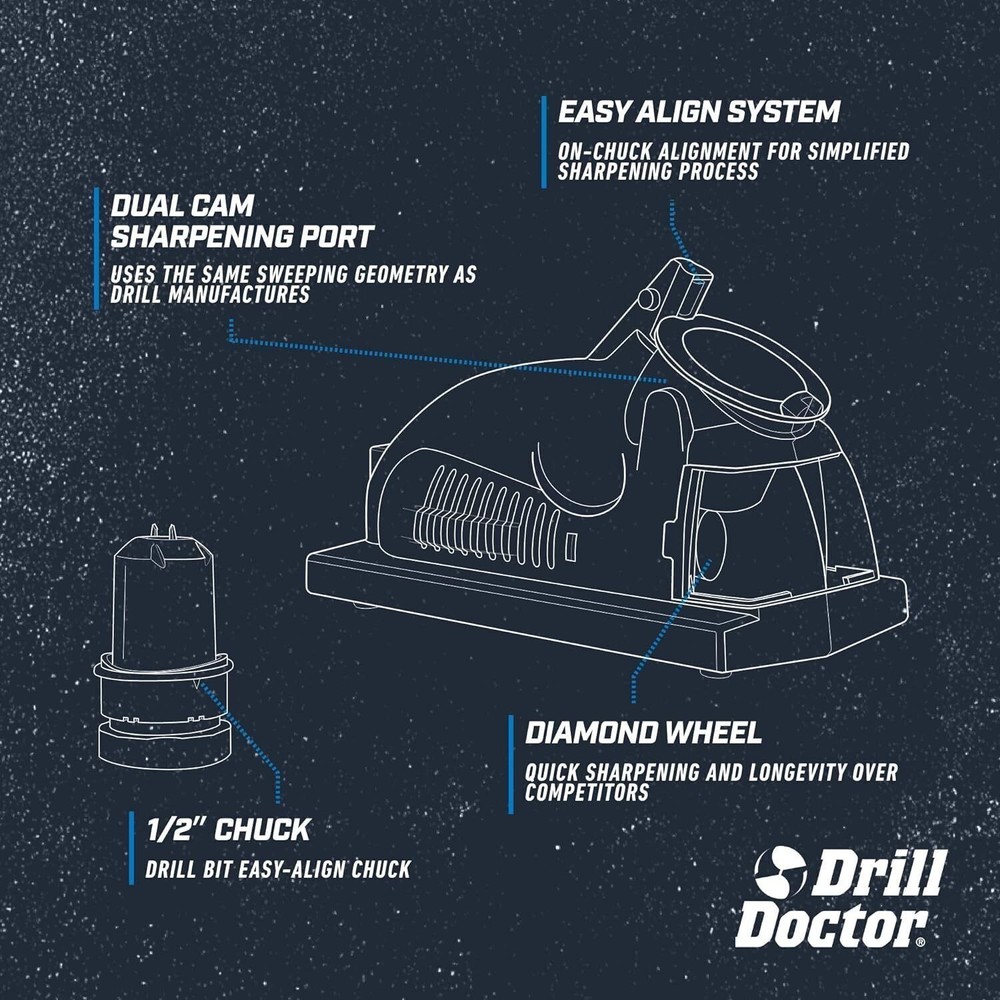 EASY ALIGN SYSTEM
ON-CHUCK ALIGNMENT FOR SIMPLIFIED SHARPENING PROCESS

DUAL CAM SHARPENING PORT
USES THE SAME SWEEPING GEOMETRY AS DRILL MANUFACTURES

DIAMOND WHEEL
QUICK SHARPENING AND LONGEVITY OVER COMPETITORS

1/2" CHUCK
DRILL BIT EASY-ALIGN CHUCK

Drill Doctor®