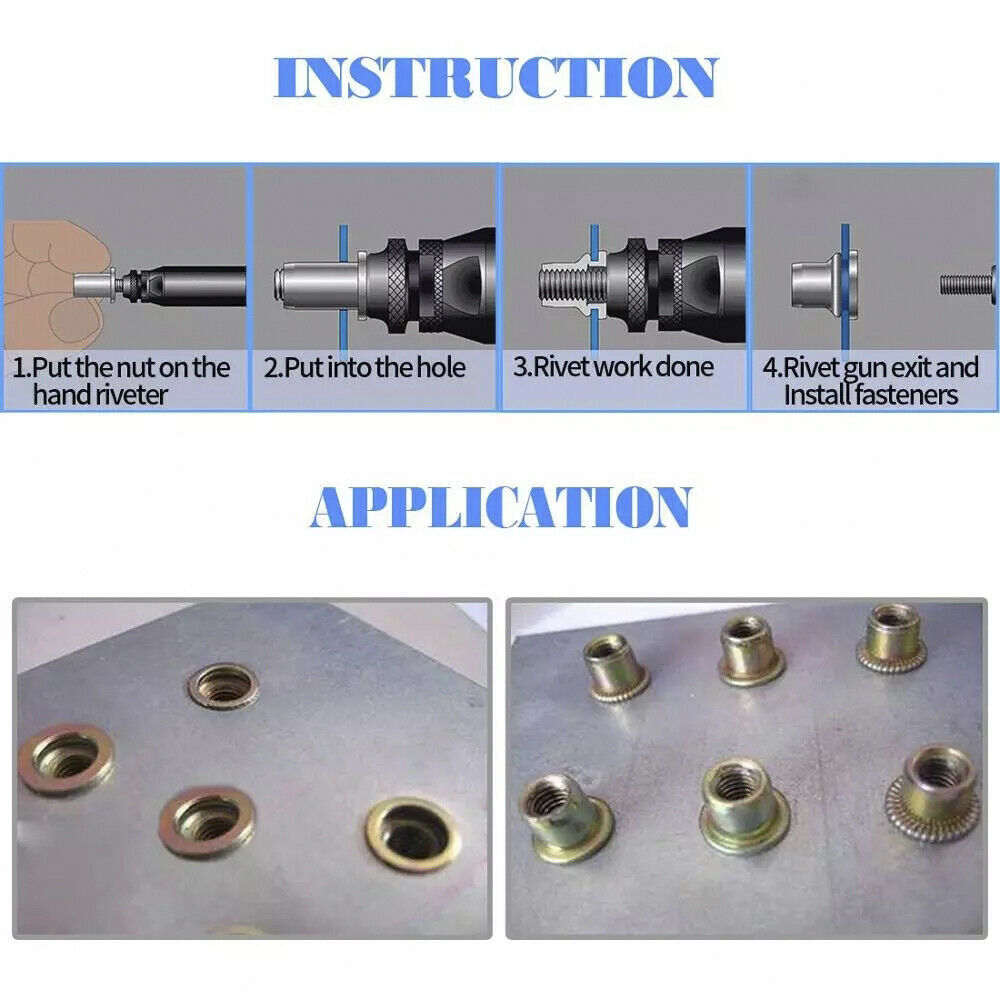 INSTRUCTION

1.Put the nut on the hand riveter

2.Put into the hole

3.Rivet work done

4.Rivet gun exit and Install fasteners

APPLICATION