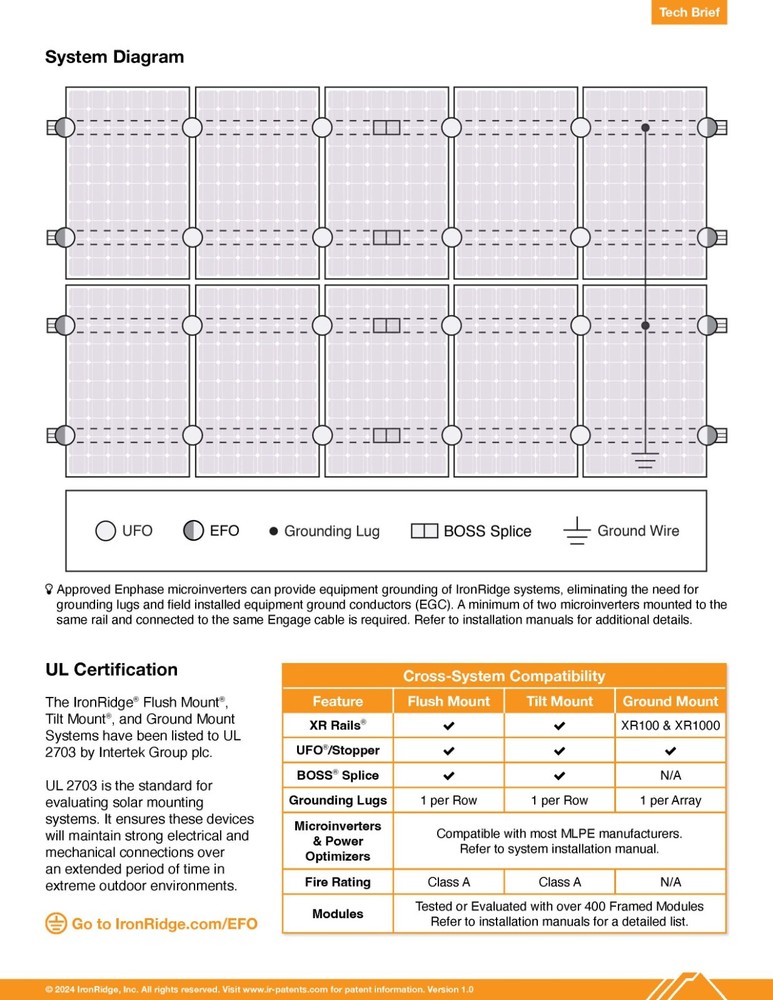 Tech Brief

System Diagram

UFO EFO Grounding Lug BOSS Splice Ground Wire

Approved Enphase microinverters can provide equipment grounding of IronRidge systems, eliminating the need for grounding lugs and field installed equipment ground conductors (EGC). A minimum of two microinverters mounted to the same rail and connected to the same Engage cable is required. Refer to installation manuals for additional details.

UL Certification

The IronRidge® Flush Mount®, Tilt Mount®, and Ground Mount Systems have been listed to UL 2703 by Intertek Group plc.

UL 2703 is the standard for evaluating solar mounting systems. It ensures these devices will maintain strong electrical and mechanical connections over an extended period of time in extreme outdoor environments.

Go to IronRidge.com/EFO

Cross-System Compatibility

| Feature | Flush Mount | Tilt Mount | Ground Mount |
|---|---|---|---|
| XR Rails® | ✔ | ✔ | XR100 & XR1000 |
| UFO®/Stopper | ✔ | ✔ | ✔ |
| BOSS® Splice | ✔ | ✔ | N/A |
| Grounding Lugs | 1 per Row | 1 per Row | 1 per Array |
| Microinverters & Power Optimizers | Compatible with most MLPE manufacturers. Refer to system installation manual. | | |
| Fire Rating | Class A | Class A | N/A |
| Modules | Tested or Evaluated with over 400 Framed Modules Refer to installation manuals for a detailed list. | | |

© 2024 IronRidge, Inc. All rights reserved. Visit www.ir-patents.com for patent information. Version 1.0