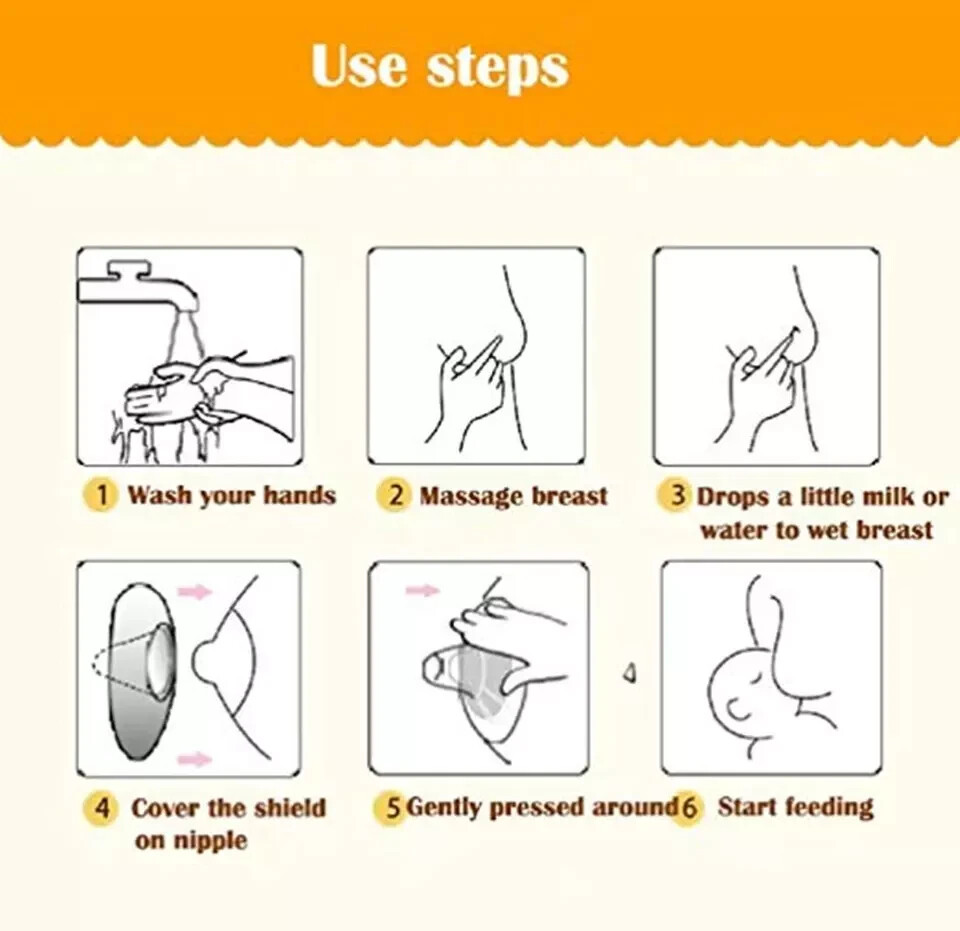 Use steps

1 Wash your hands

2 Massage breast

3 Drops a little milk or water to wet breast

4 Cover the shield on nipple

5 Gently pressed around

6 Start feeding