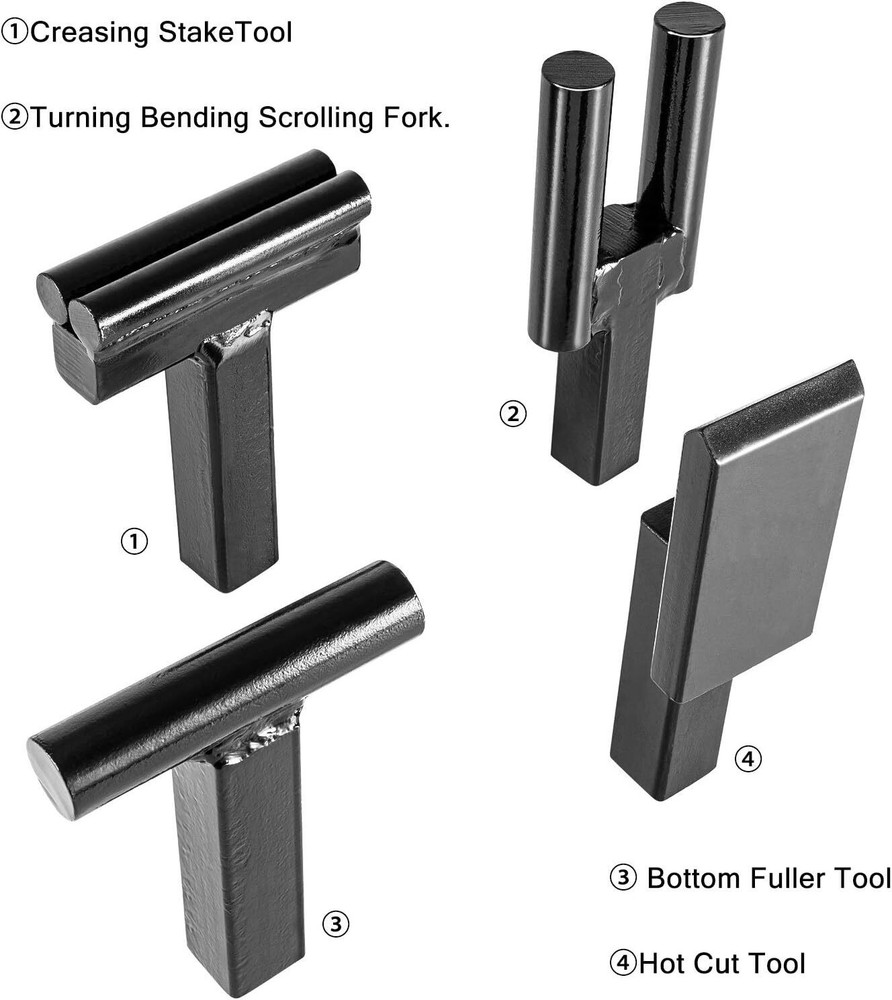 ①Creasing StakeTool

②Turning Bending Scrolling Fork.

②

①

④

③

③ Bottom Fuller Tool

④Hot Cut Tool