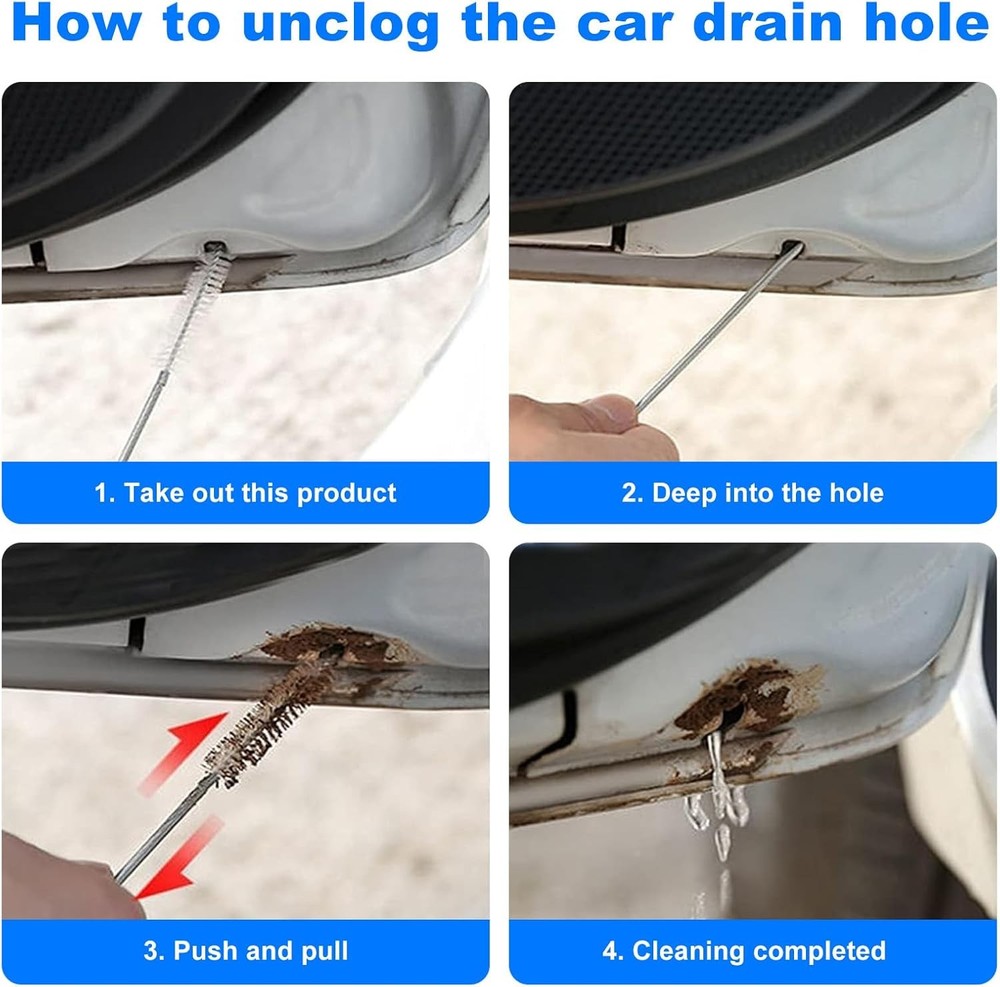 How to unclog the car drain hole

1. Take out this product

2. Deep into the hole

3. Push and pull

4. Cleaning completed