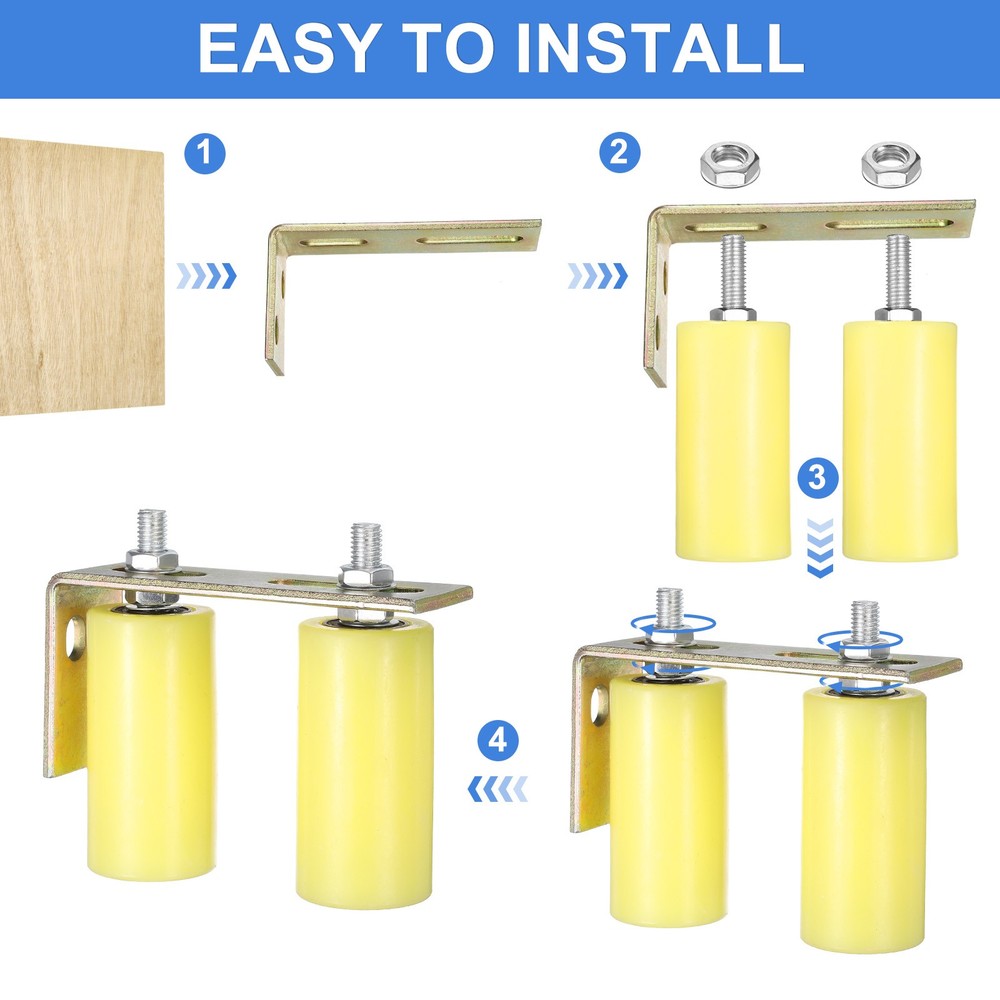 EASY TO INSTALL

1

2

3

4