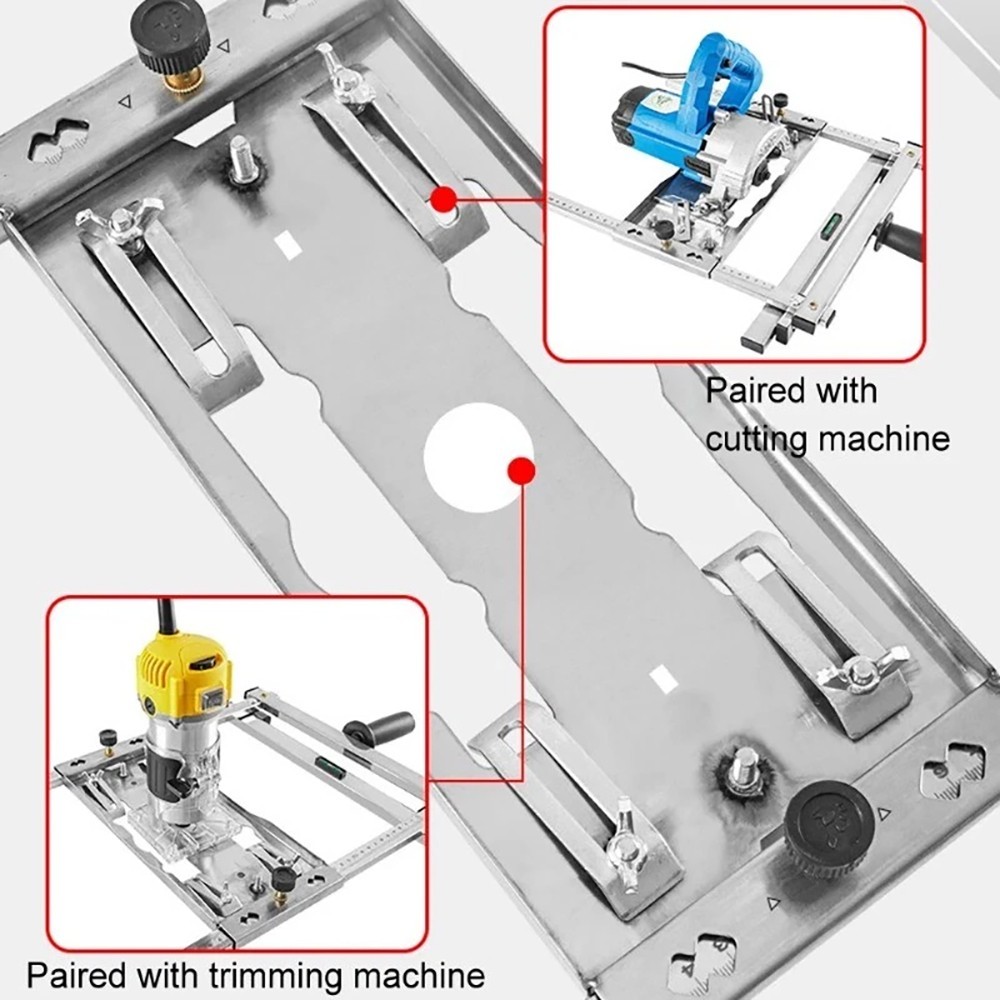 Paired with cutting machine

Paired with trimming machine