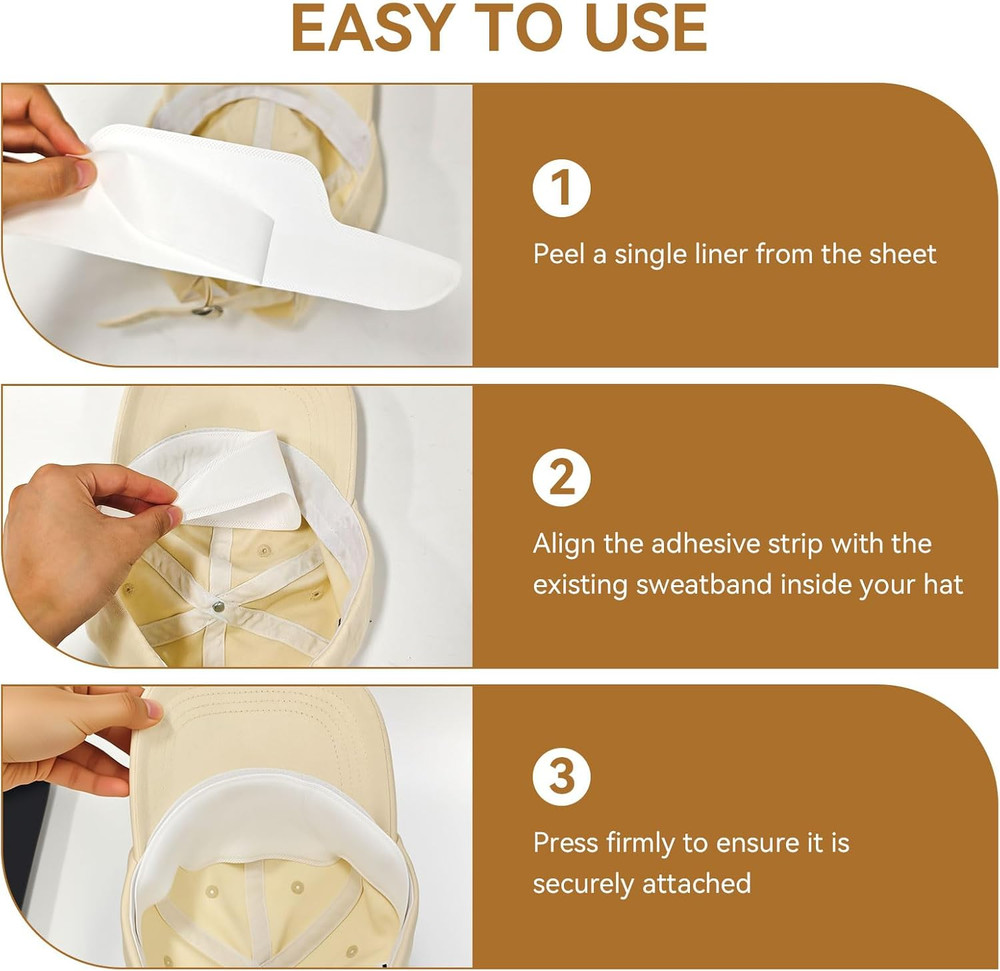 EASY TO USE

1

Peel a single liner from the sheet

2

Align the adhesive strip with the existing sweatband inside your hat

3

Press firmly to ensure it is securely attached