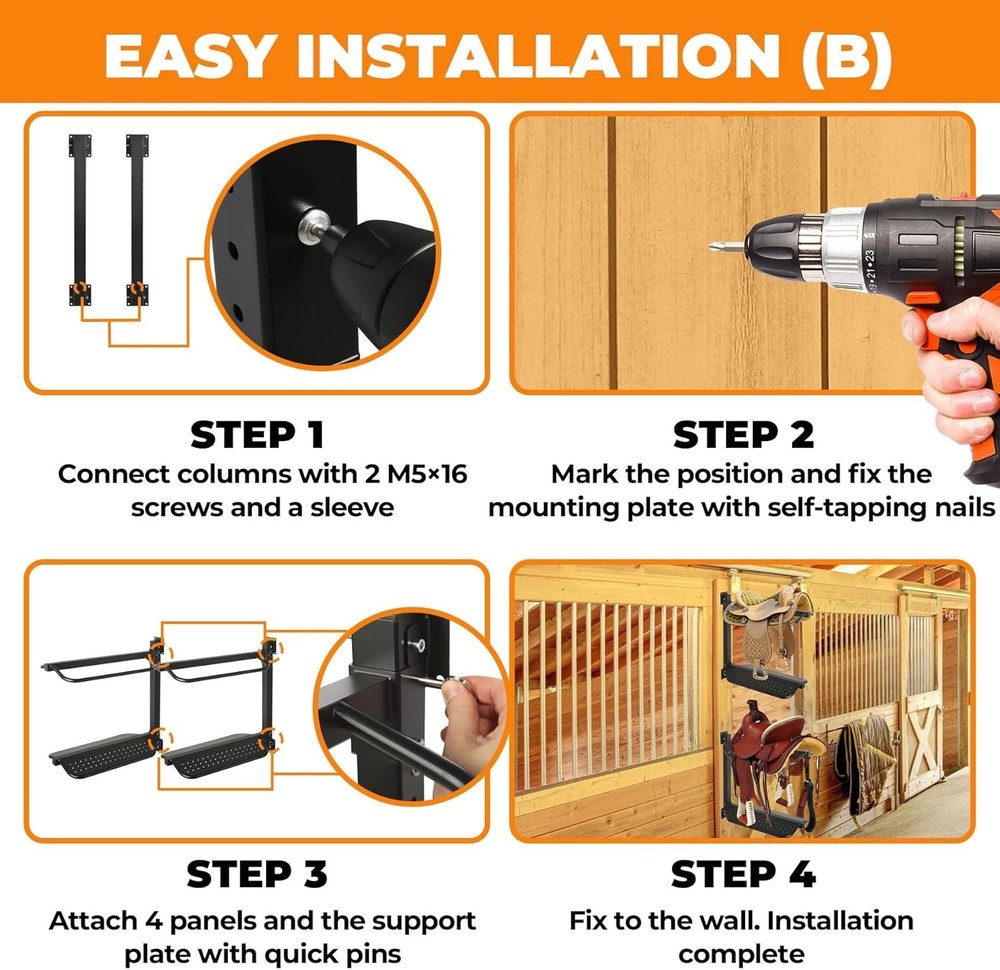 EASY INSTALLATION (B)

STEP 1
Connect columns with 2 M5×16 screws and a sleeve

STEP 2
Mark the position and fix the mounting plate with self-tapping nails

STEP 3
Attach 4 panels and the support plate with quick pins

STEP 4
Fix to the wall. Installation complete