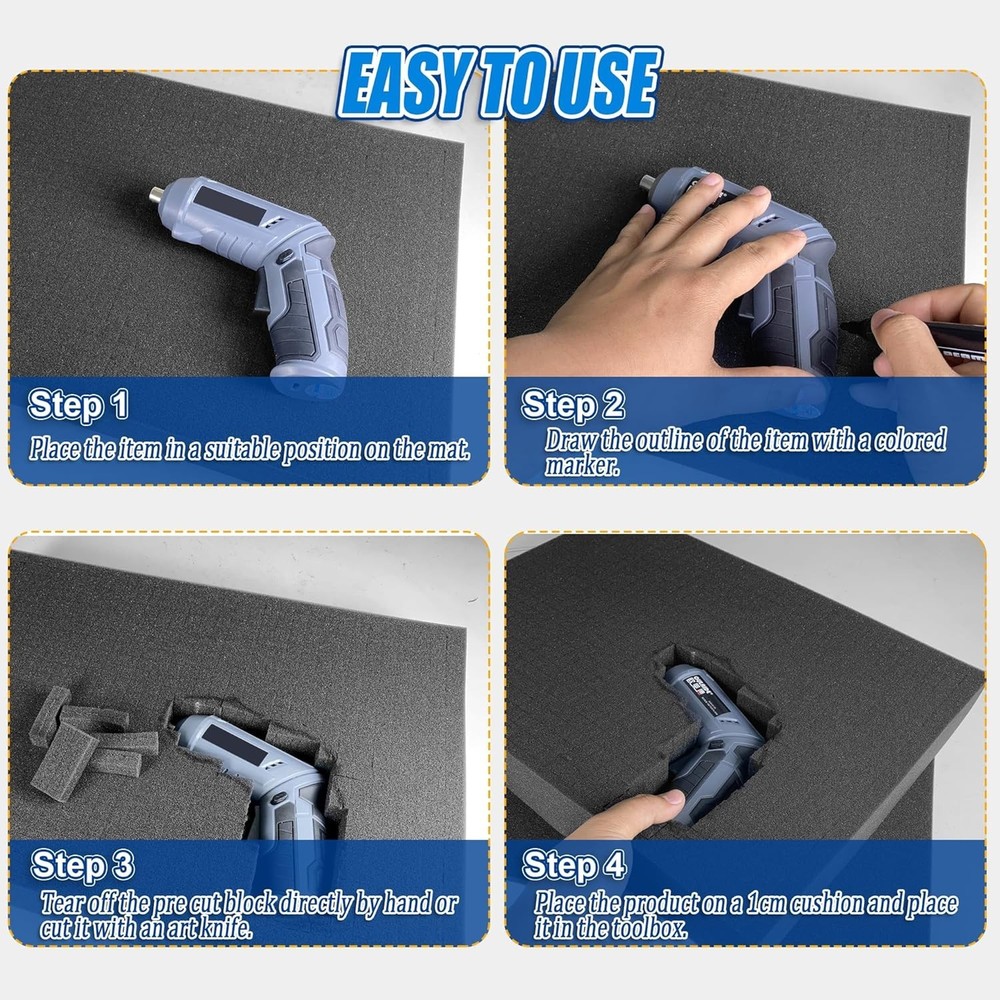 EASY TO USE

Step 1
Place the item in a suitable position on the mat.

Step 2
Draw the outline of the item with a colored marker.

Step 3
Tear off the pre cut block directly by hand or cut it with an art knife.

Step 4
Place the product on a 1cm cushion and place it in the toolbox.