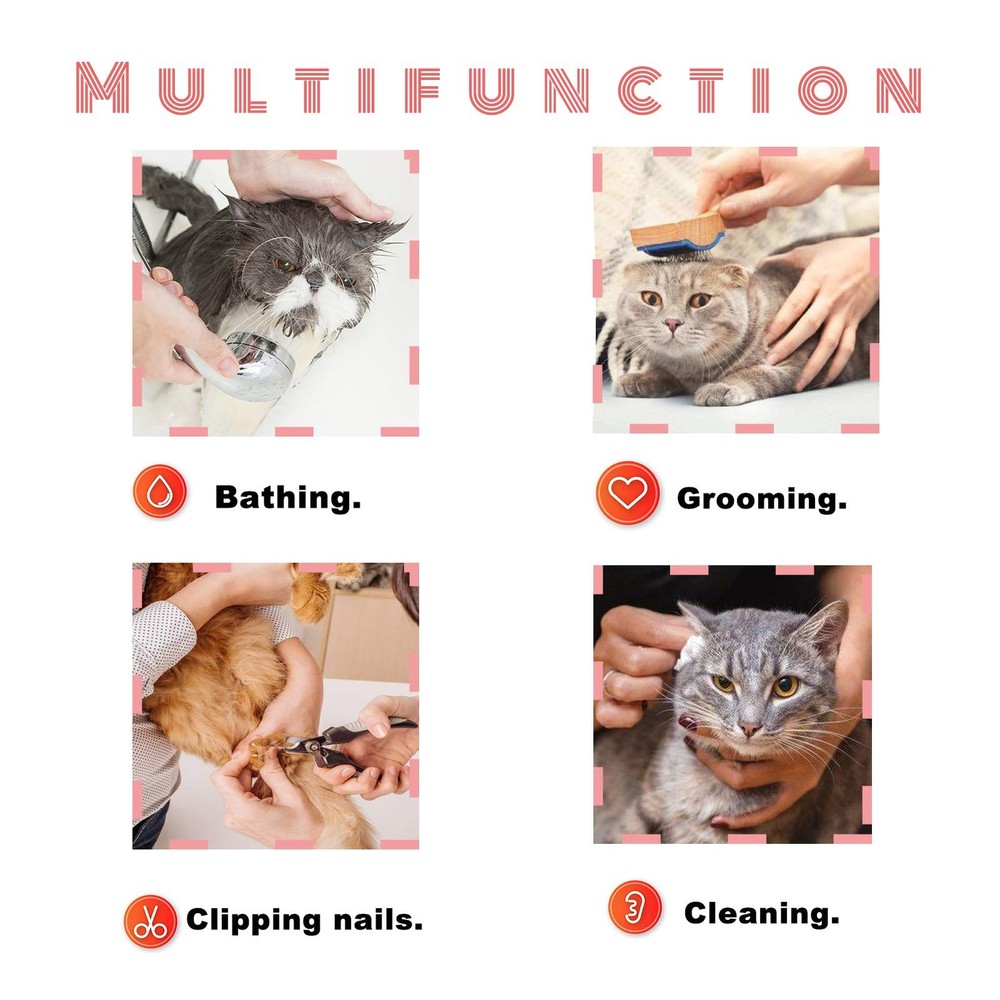 MULTIFUNCTION

Bathing.

Grooming.

Clipping nails.

Cleaning.